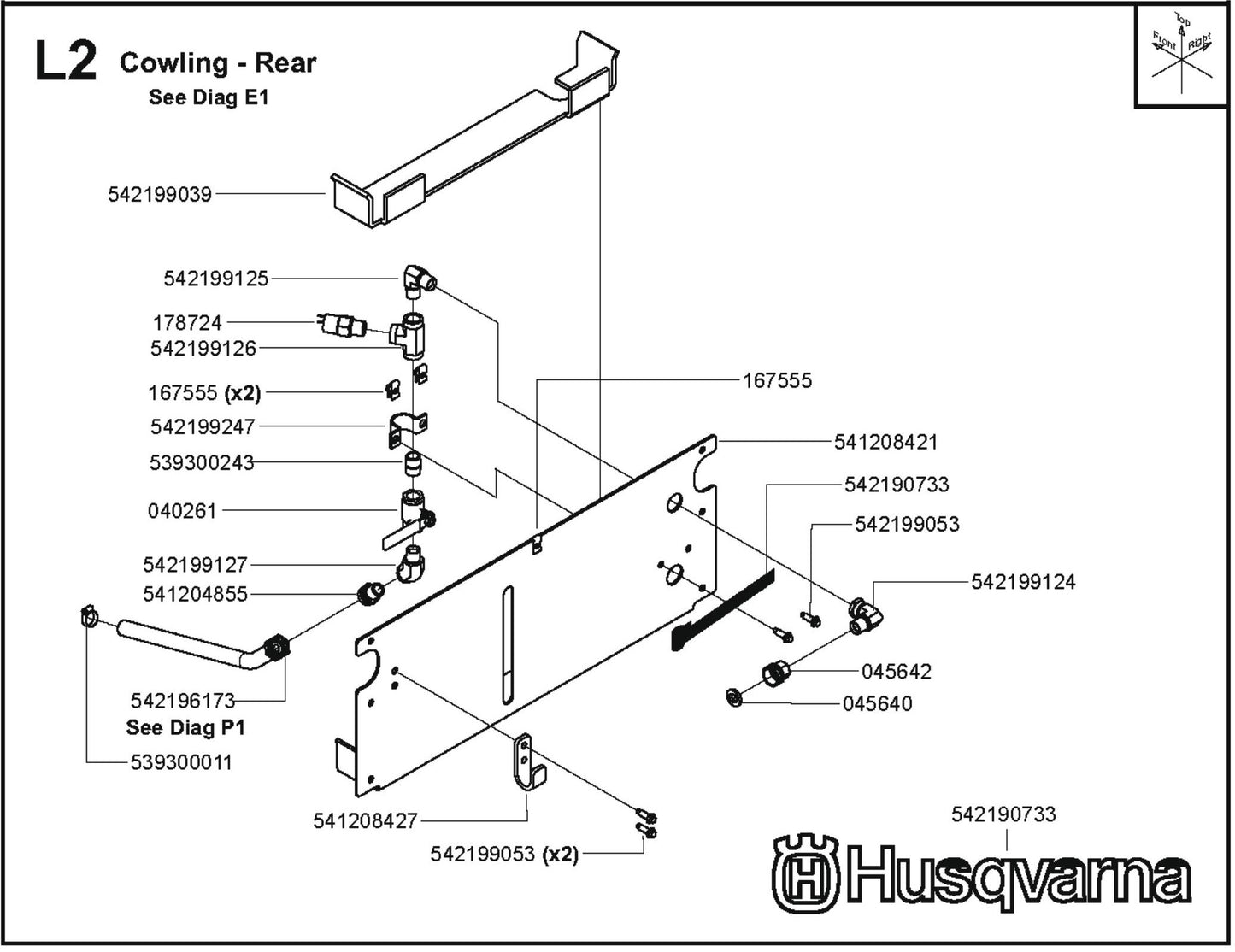 L2 Cowling - Rear
See Diag E1

Top
Front
Right

542199039
542199125
178724
542199126
167555 (x2)
542199247
539300243
040261
542199127
541204855
542196173
See Diag P1
539300011
167555
541208421
542190733
542199053
542199124
045642
045640
541208427
542199053 (x2)
542190733
Husqvarna