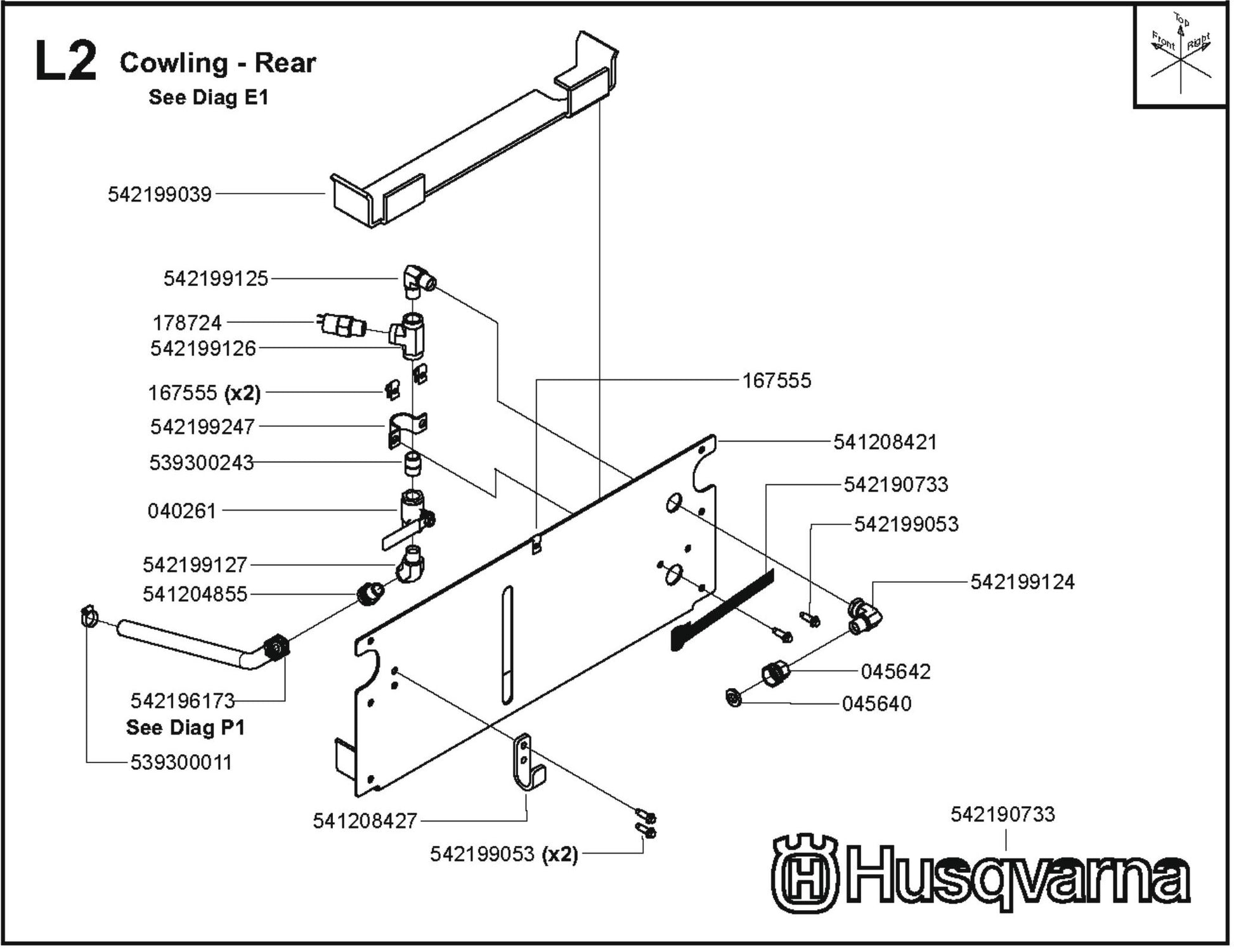 L2 Cowling - Rear
See Diag E1

Top
Front
Right

542199039

542199125

178724

542199126

167555 (x2)

542199247

539300243

040261

542199127

541204855

542196173
See Diag P1

539300011

167555

541208421

542190733

542199053

542199124

045642

045640

541208427

542199053 (x2)

542190733

Husqvarna