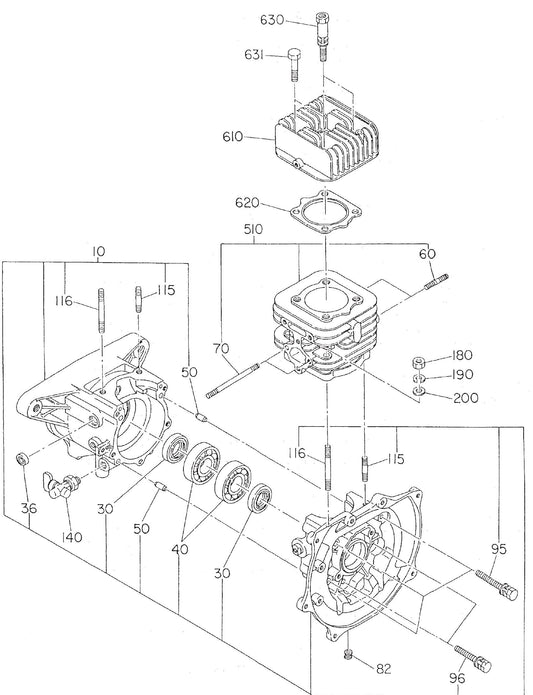 630
631
610
620
510
10
60
116
115
70
50
180
190
200
116
115
36
140
30
50
40
30
95
82
96