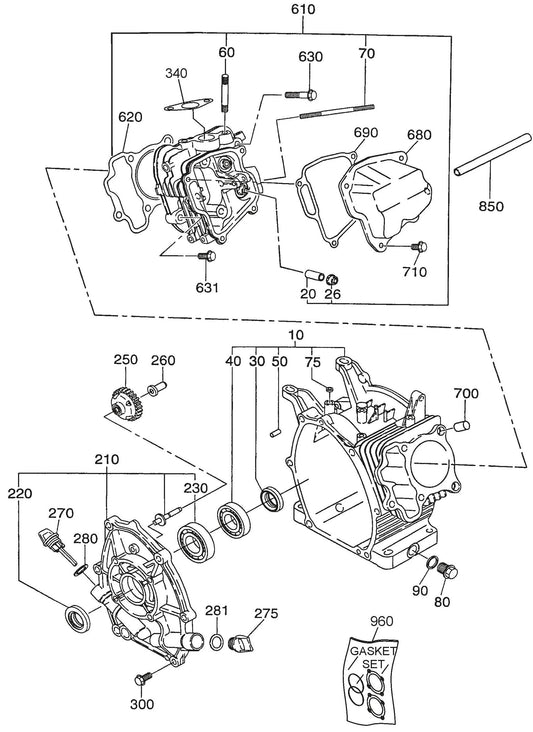 610
60
630
70
340
620
690
680
850
710
631
20
26
10
40
30
50
75
250
260
700
210
220
230
270
280
90
80
281
275
960
GASKET SET
300