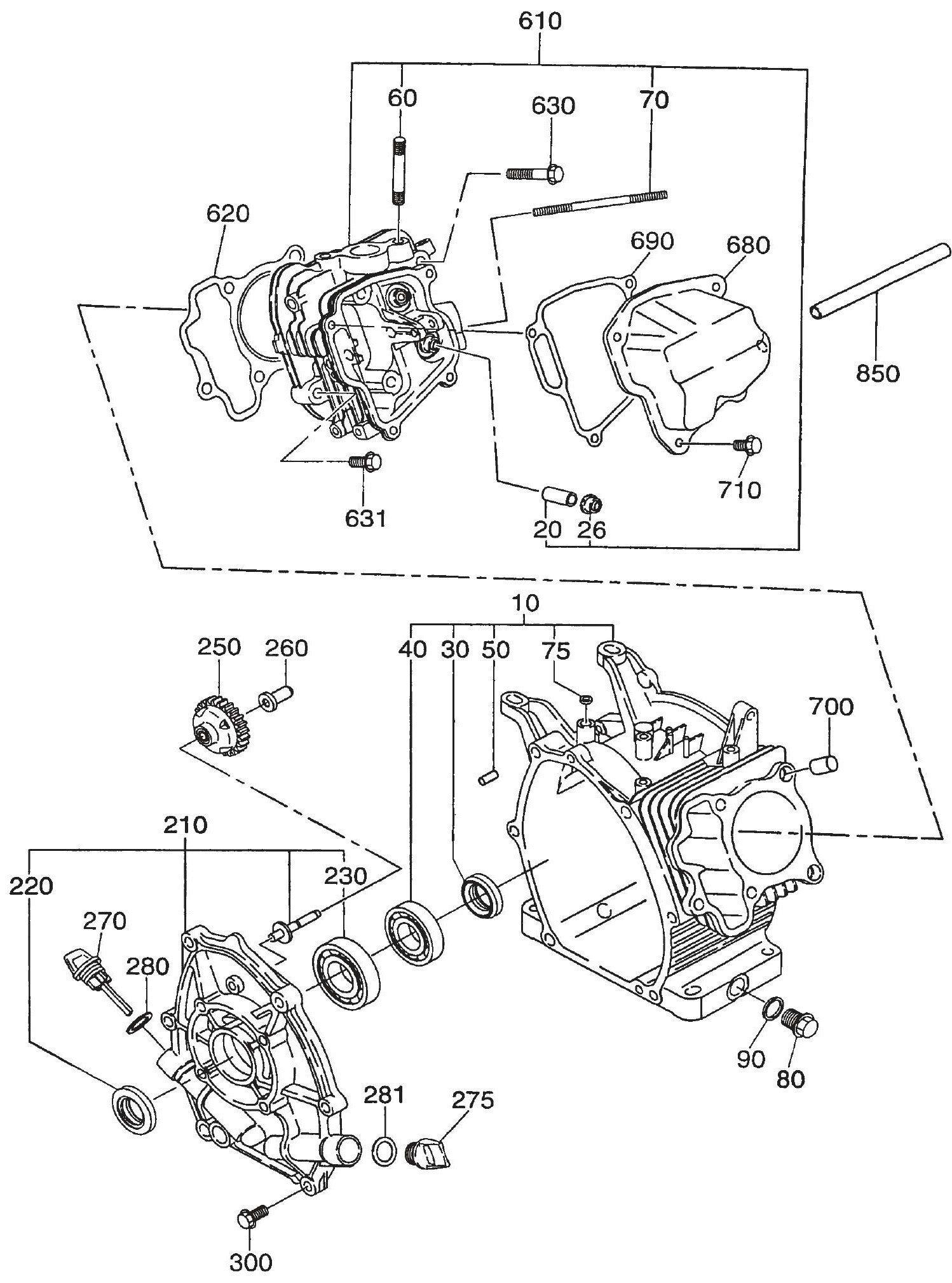 610
60
630
70
620
690
680
850
710
631
20
26
10
250
260
40
30
50
75
700
210
220
230
270
280
90
80
281
275
300