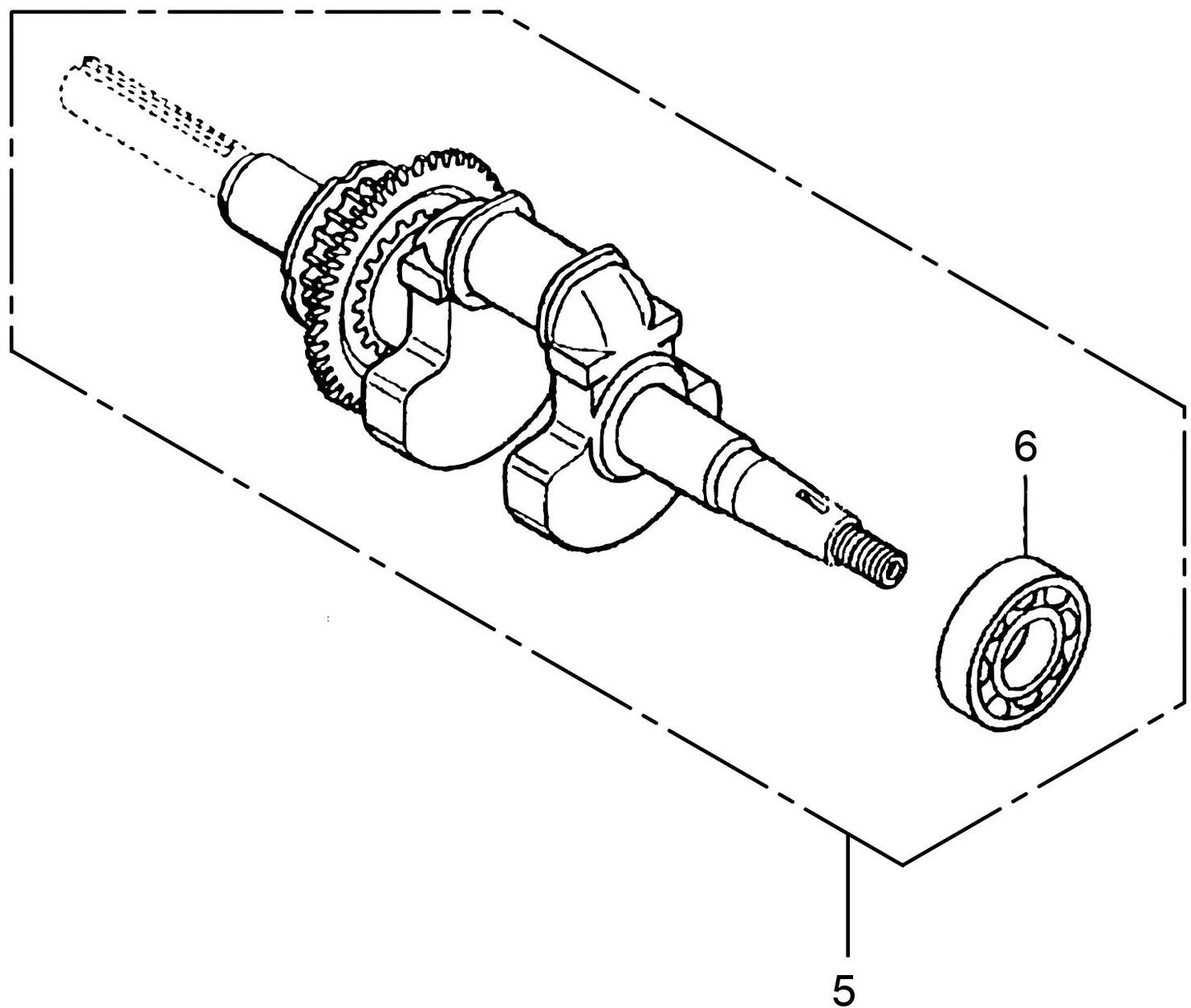 6

5