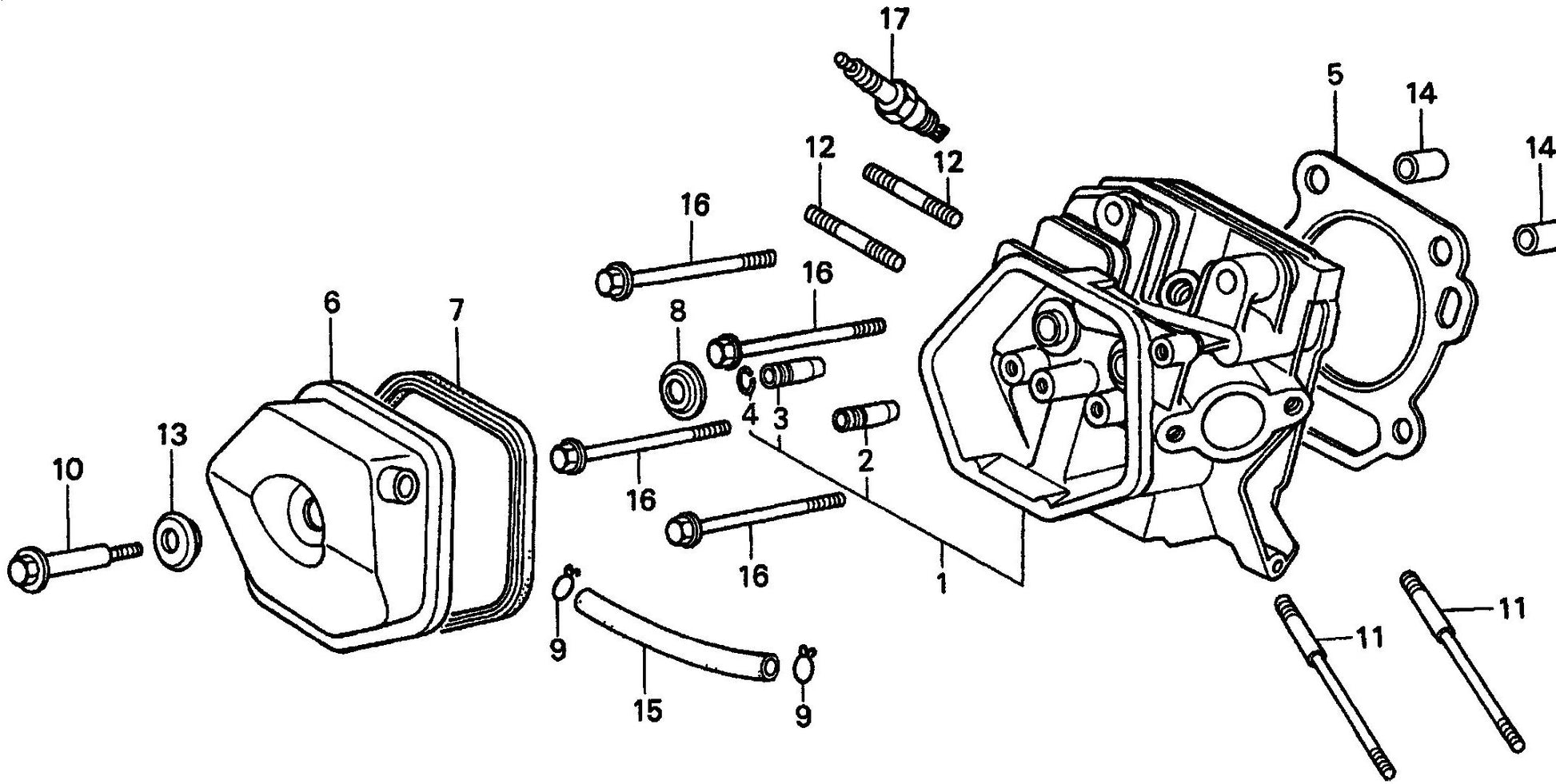 17
5
14
14
12
12
16
16
6
7
8
4
3
2
13
10
16
16
1
11
11
9
15
9