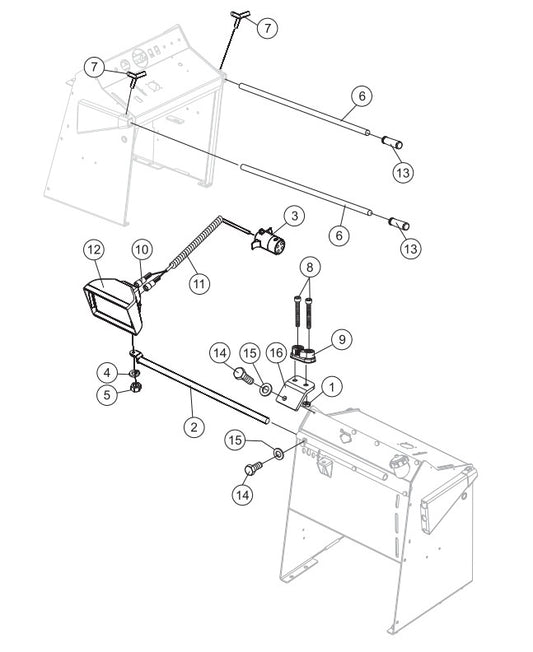 7
7
6
13
6
13
3
12
10
11
8
9
14
15
16
1
4
5
2
15
14