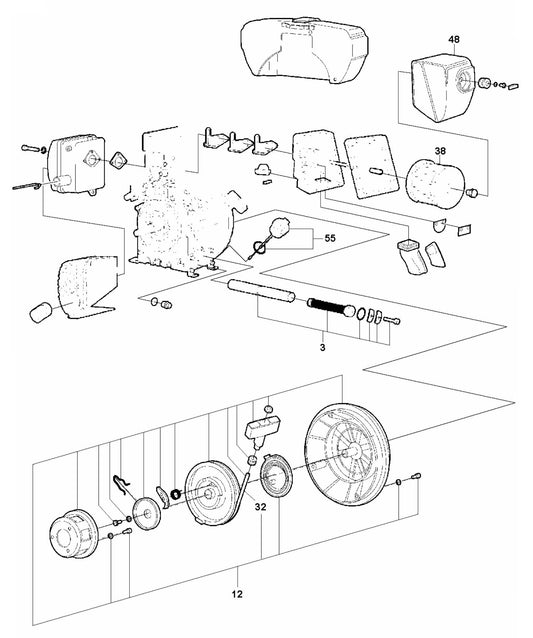 48

38

55

3

32

12