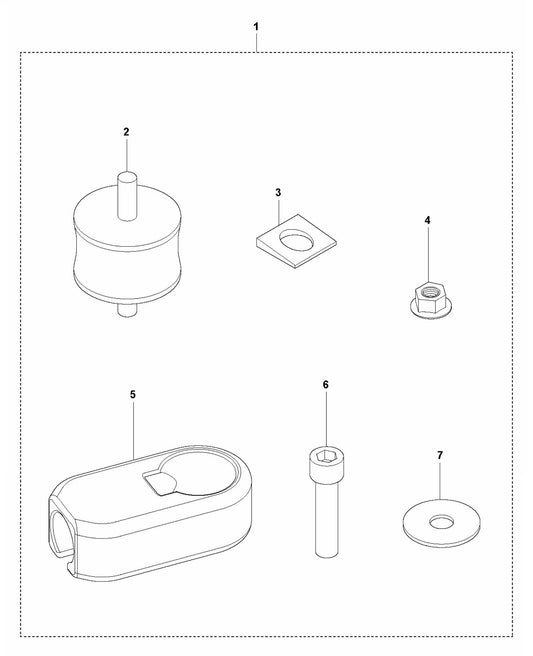 1
2
3
4
5
6
7