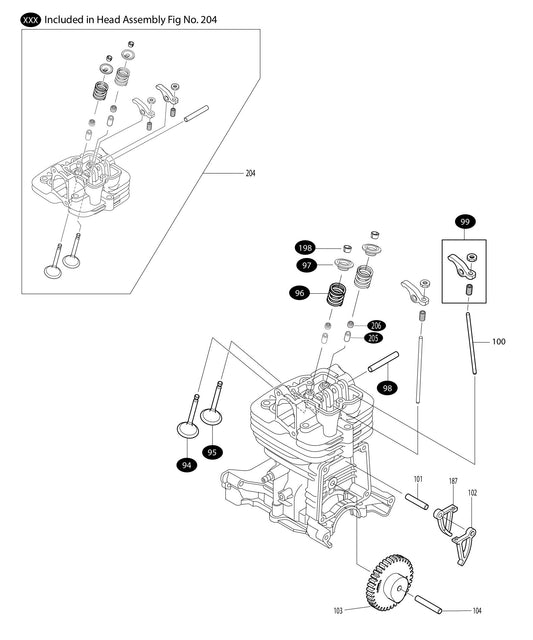 XXX Included in Head Assembly Fig No. 204

204

99

198

97

96

206

205

100

98

94

95

101

187

102

103

104