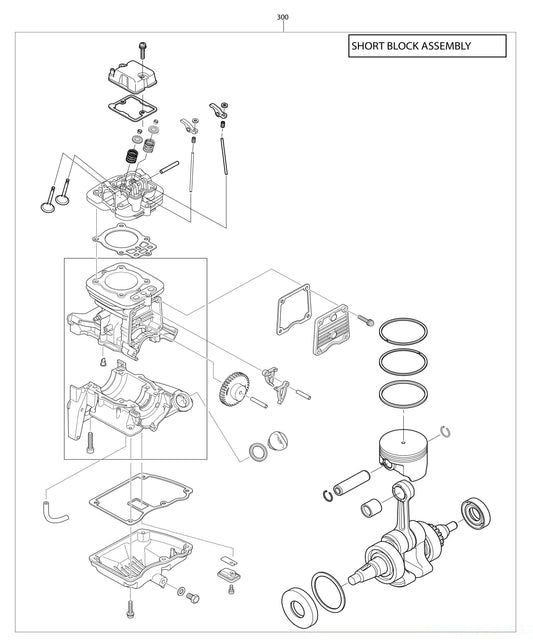 300

SHORT BLOCK ASSEMBLY