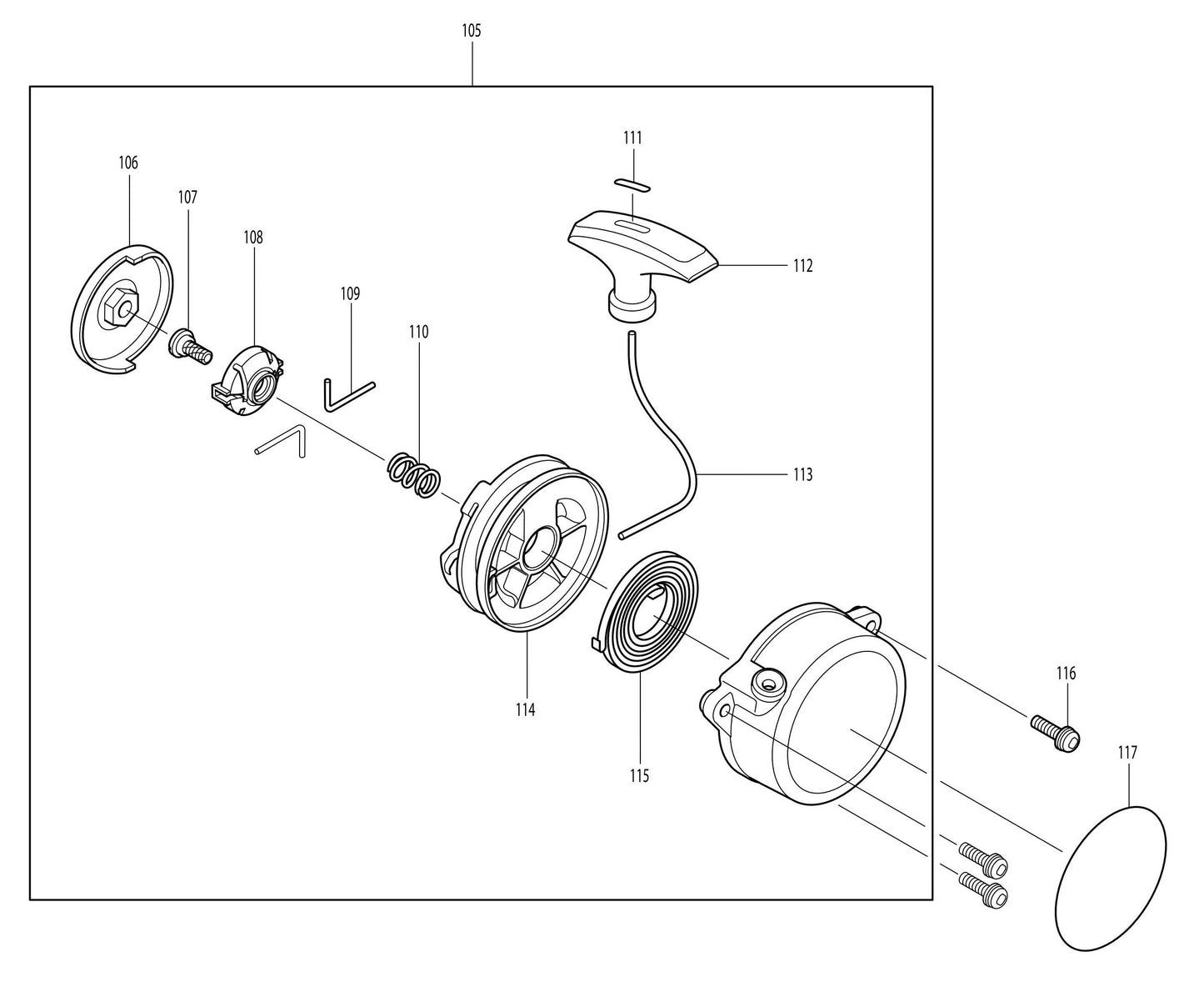 105

106

107

108

109

110

111

112

113

114

115

116

117