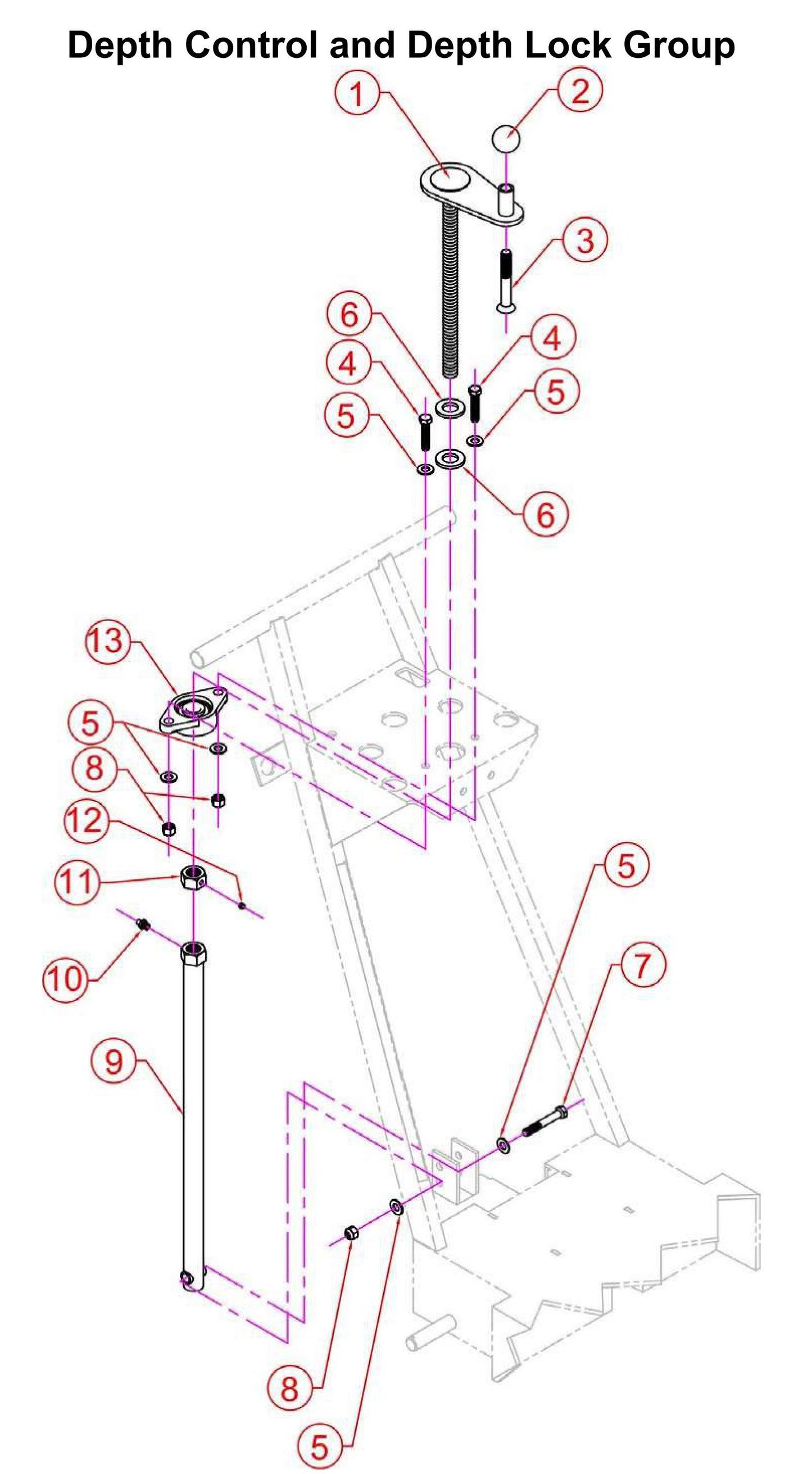 Depth Control and Depth Lock Group

1
2
3
6
4
4
5
5
6
13
5
8
12
11
10
9
5
7
8
5