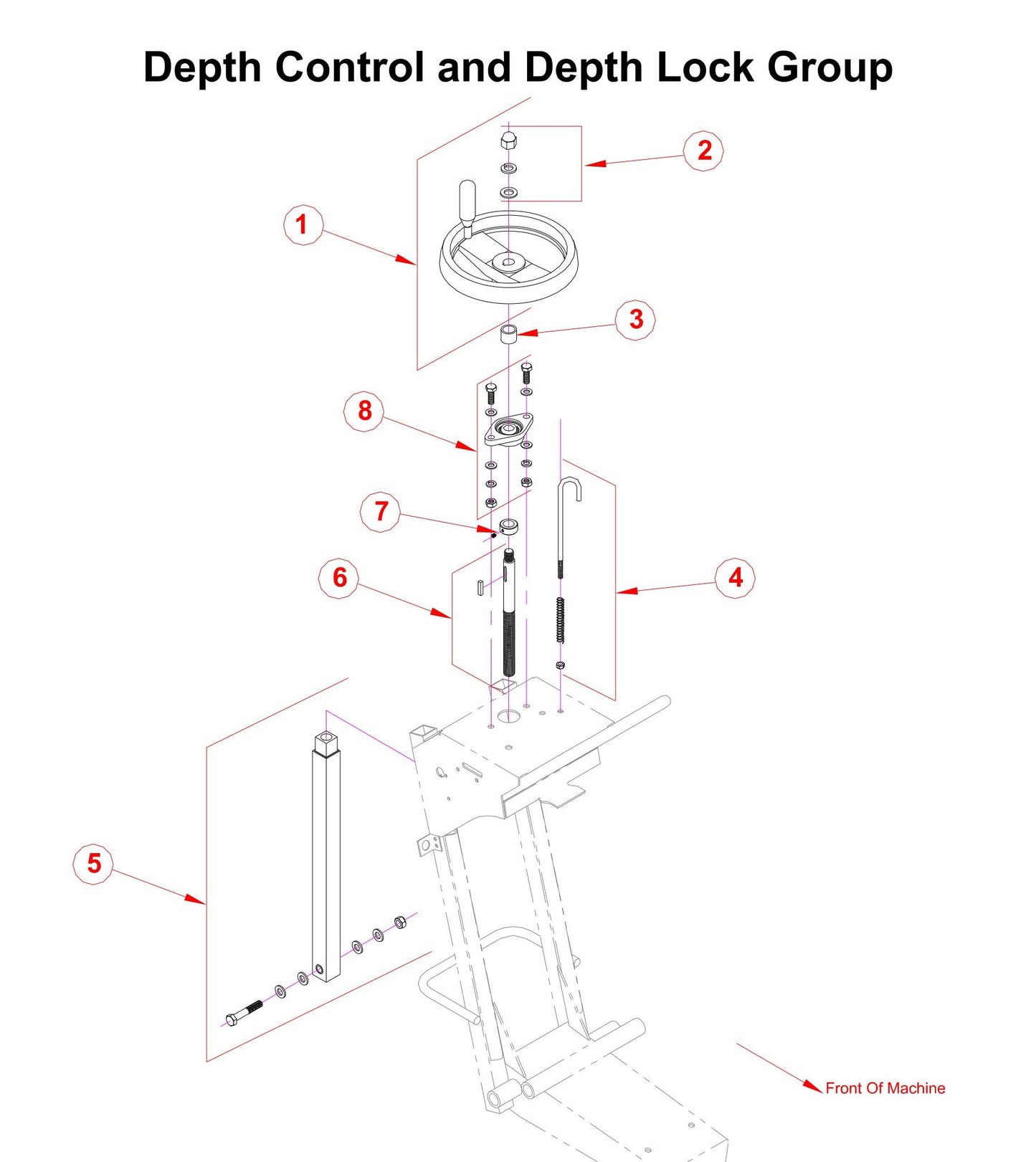 Depth Control and Depth Lock Group

2

1

3

8

7

6

4

5

Front Of Machine