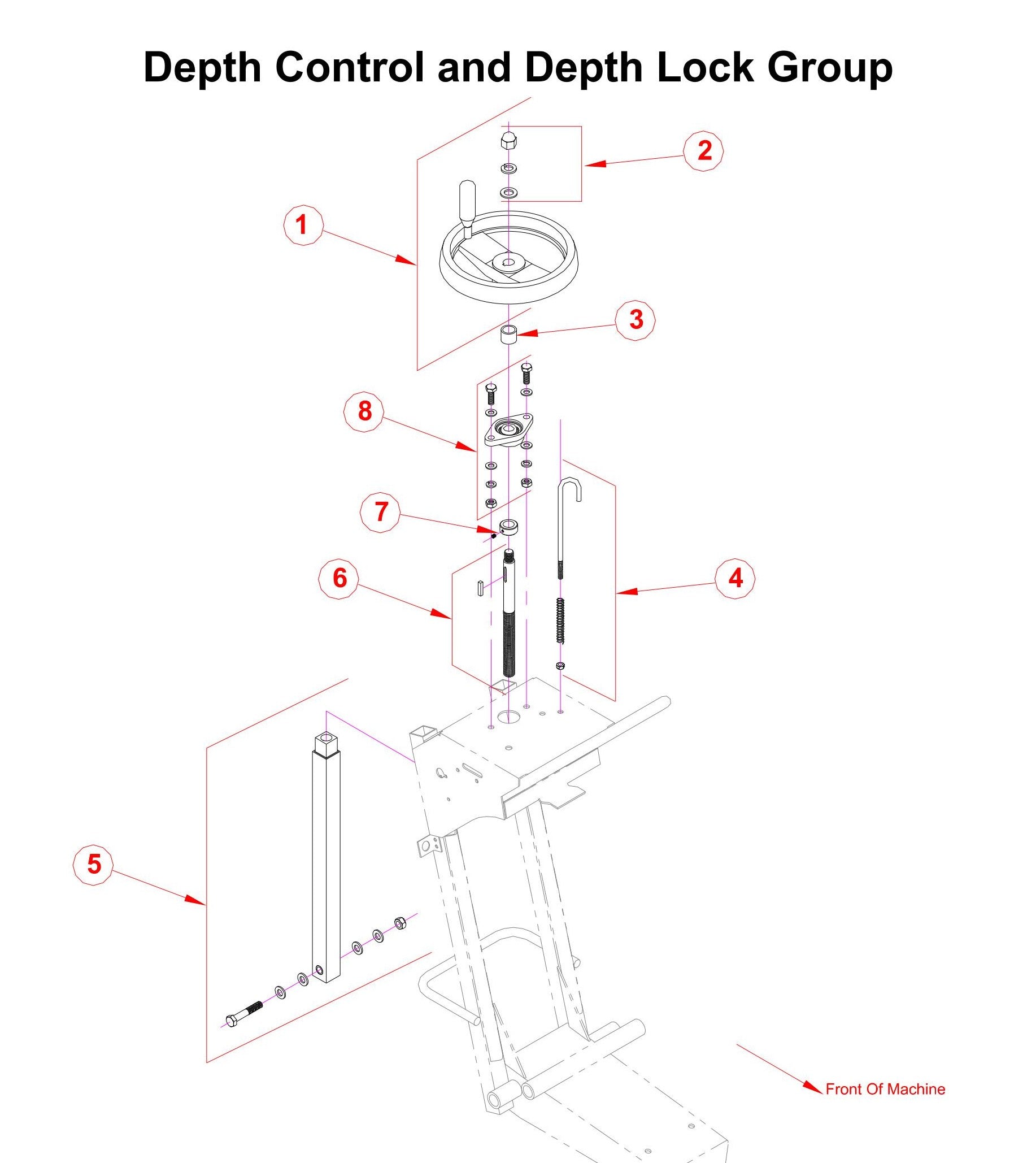 Depth Control and Depth Lock Group

2

1

3

8

7

6

4

5

Front Of Machine