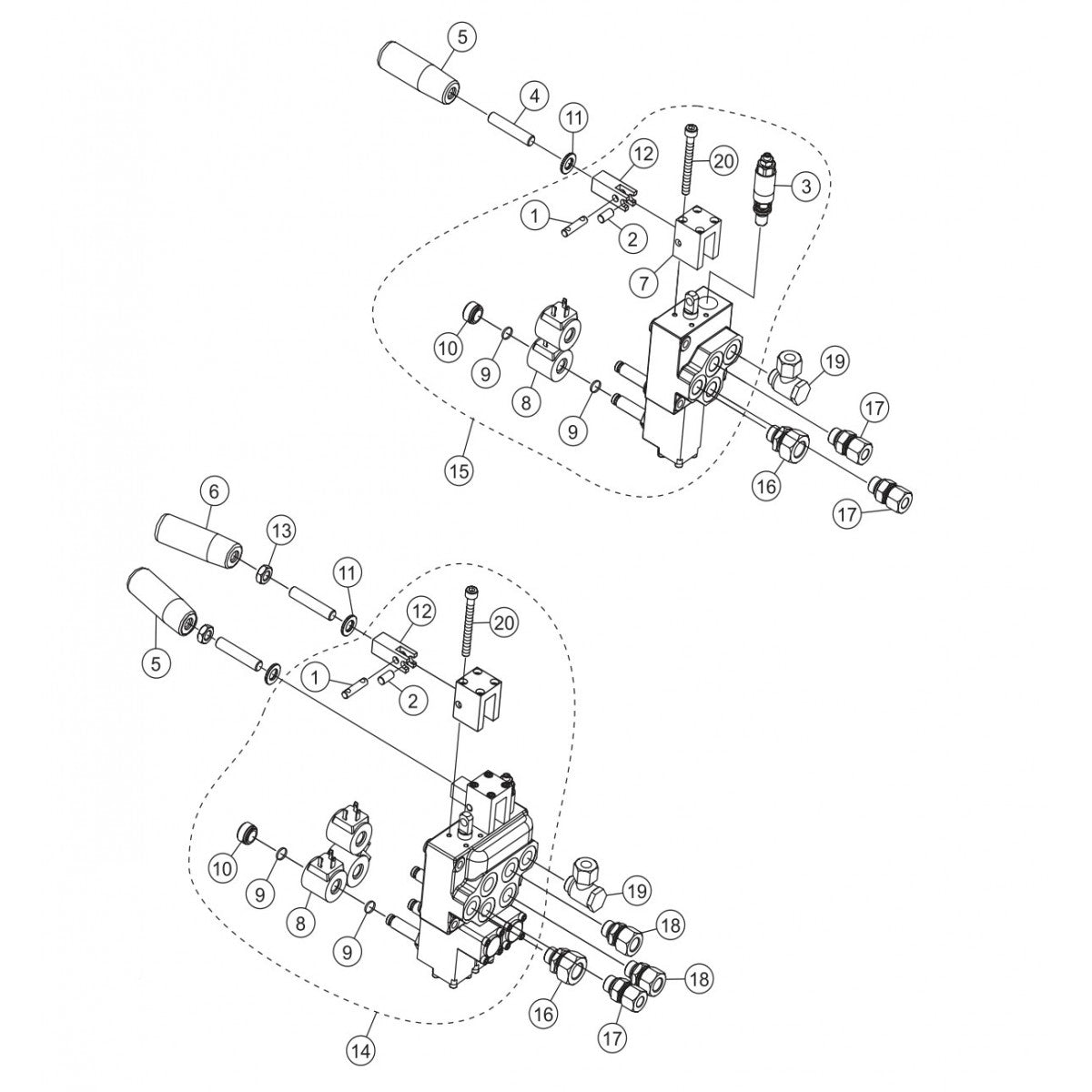 5
4
11
12
20
3
1
2
7
10
9
8
9
19
17
16
17
15
6
13
11
12
20
5
1
2
10
9
8
9
19
18
18
16
17
14