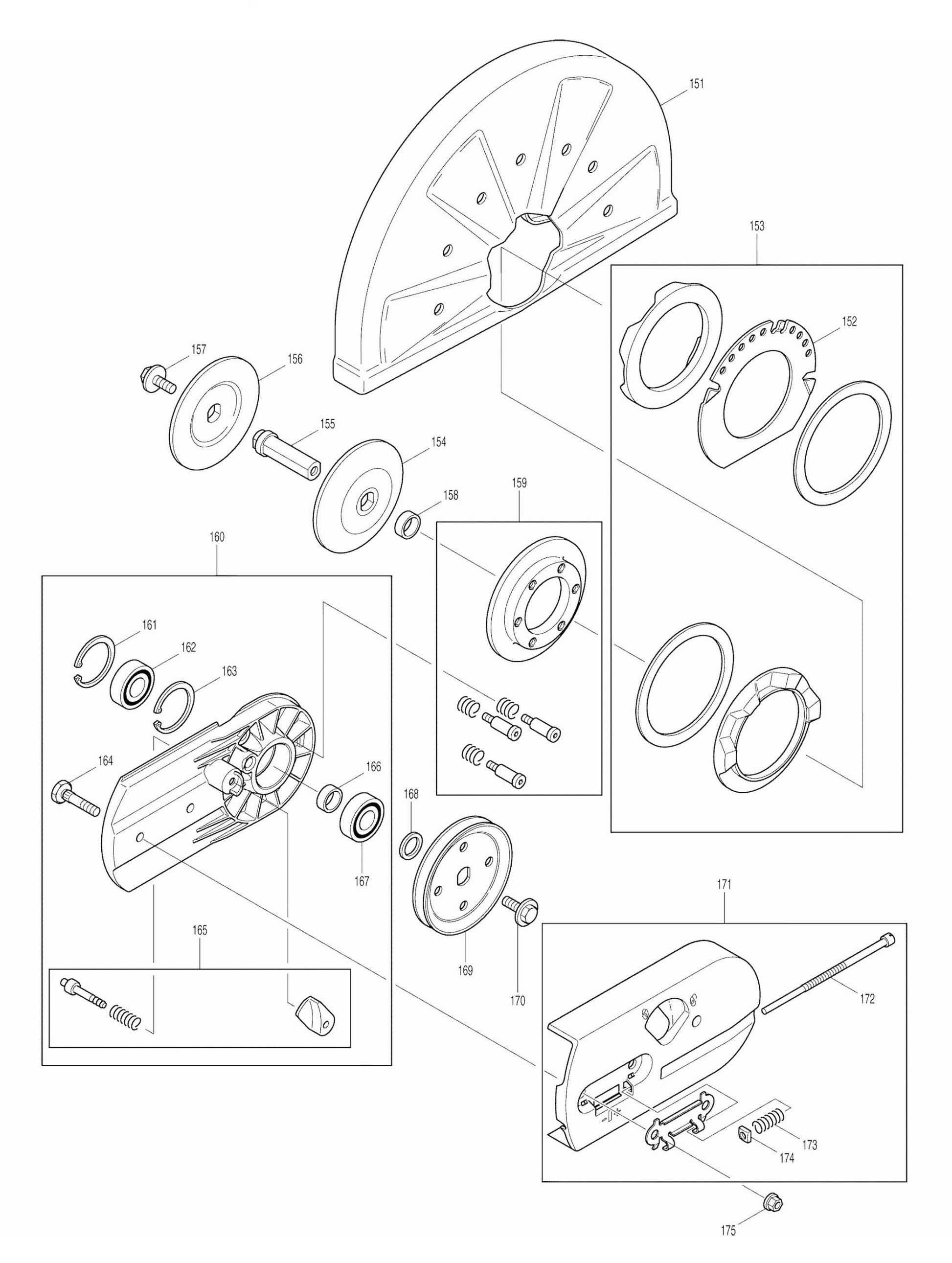 151
153
152
157
156
155
154
158
159
160
161
162
163
164
166
168
167
165
169
170
171
172
173
174
175