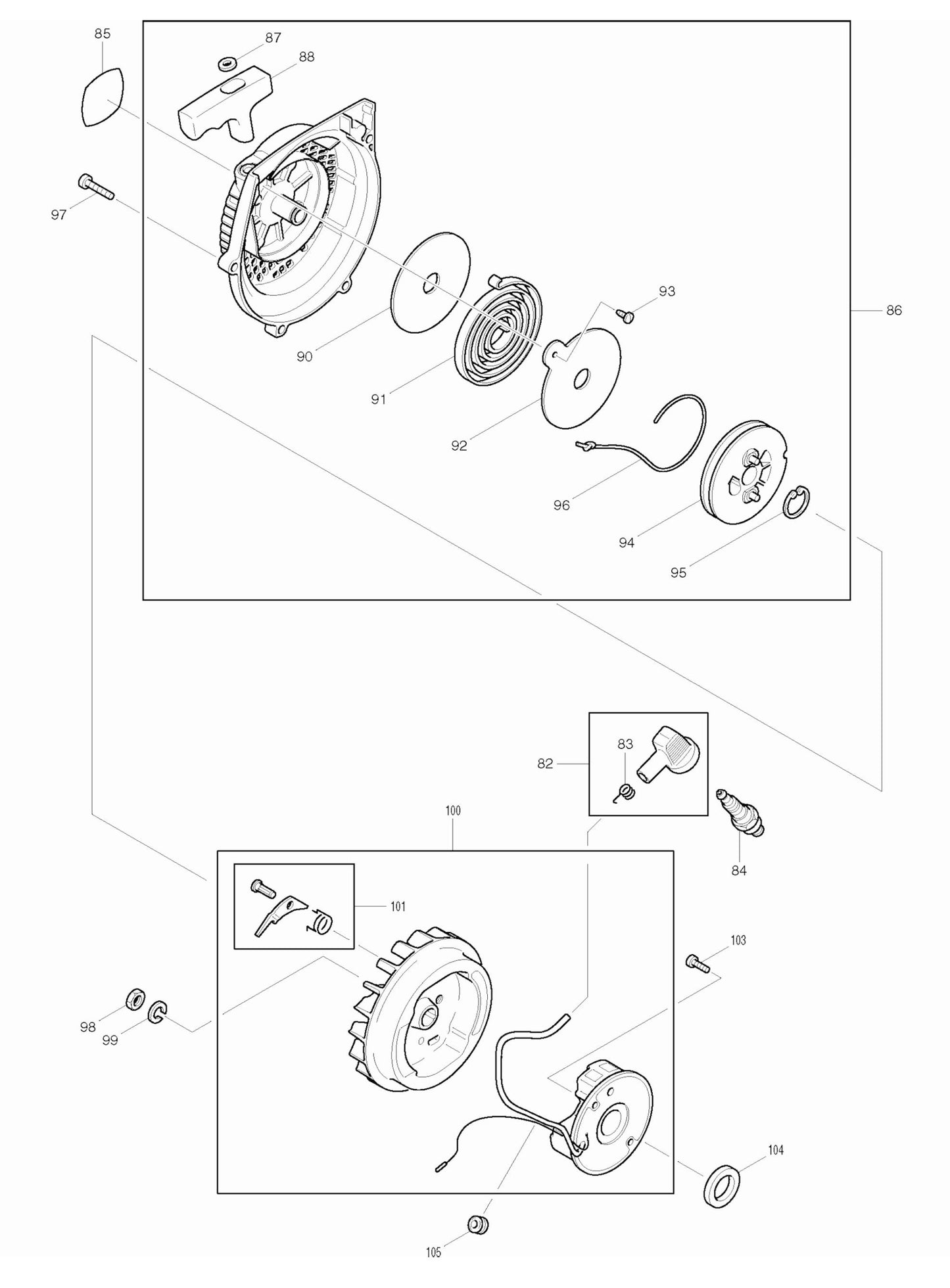 85
87
88
97
93
86
90
91
92
96
94
95
82
83
84
100
101
103
98
99
104
105