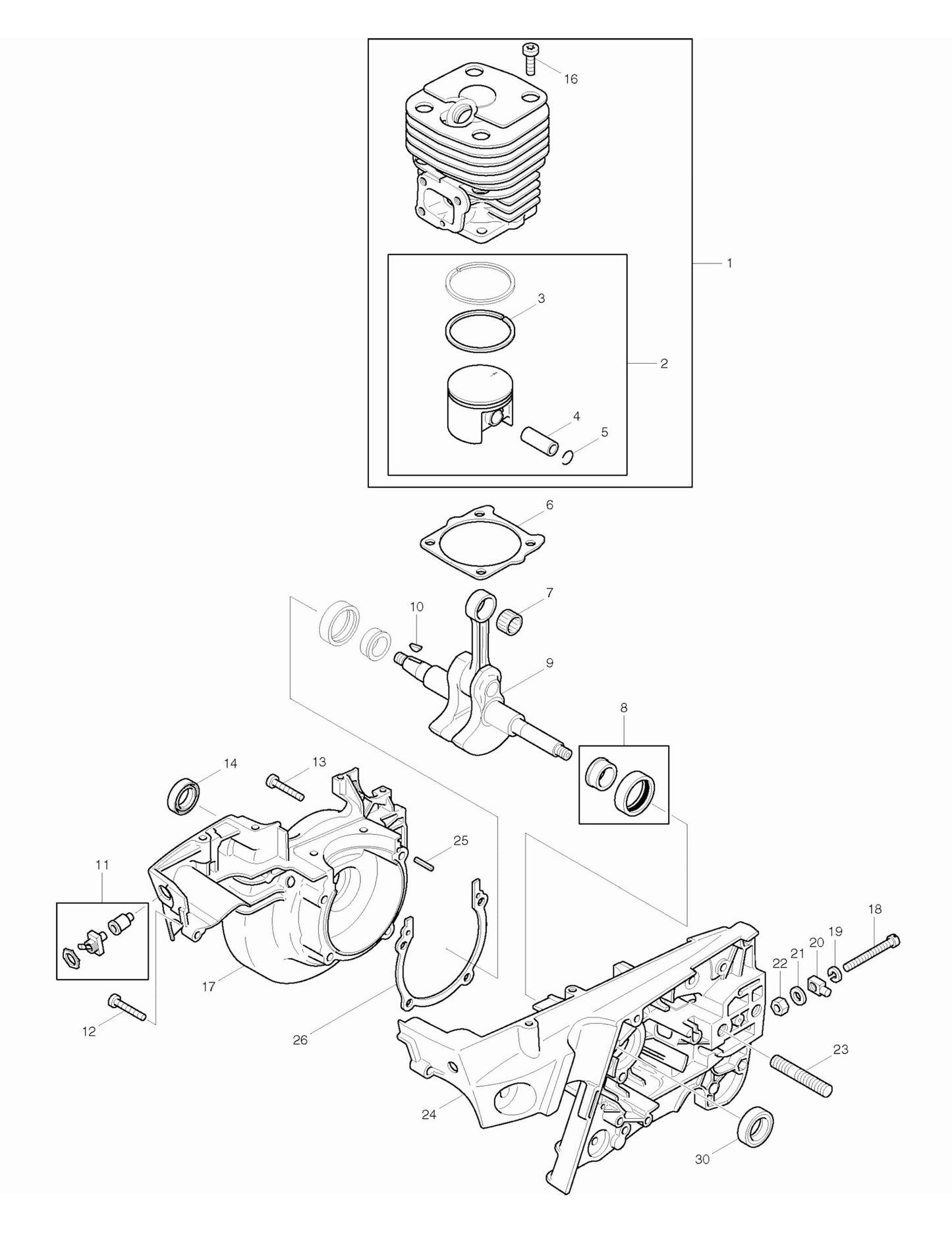 16
1
3
2
4
5
6
10
7
9
8
14
13
25
11
18
19
20
21
22
17
12
26
23
24
30