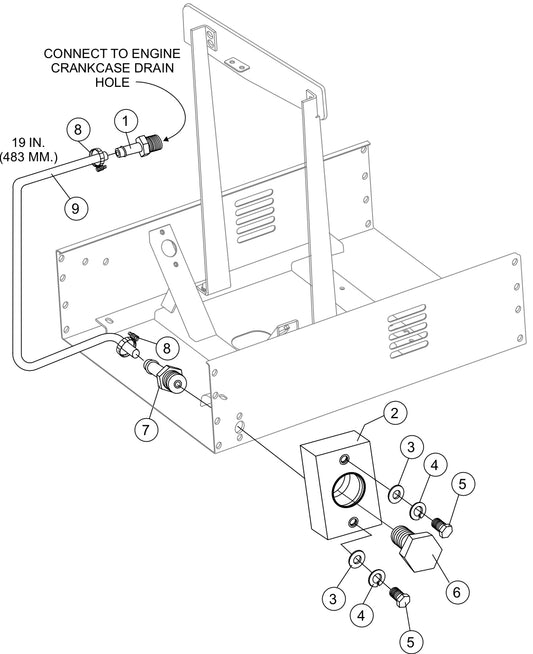 CONNECT TO ENGINE CRANKCASE DRAIN HOLE

19 IN. (483 MM.)

8

1

9

8

7

2

3

4

5

6

3

4

5