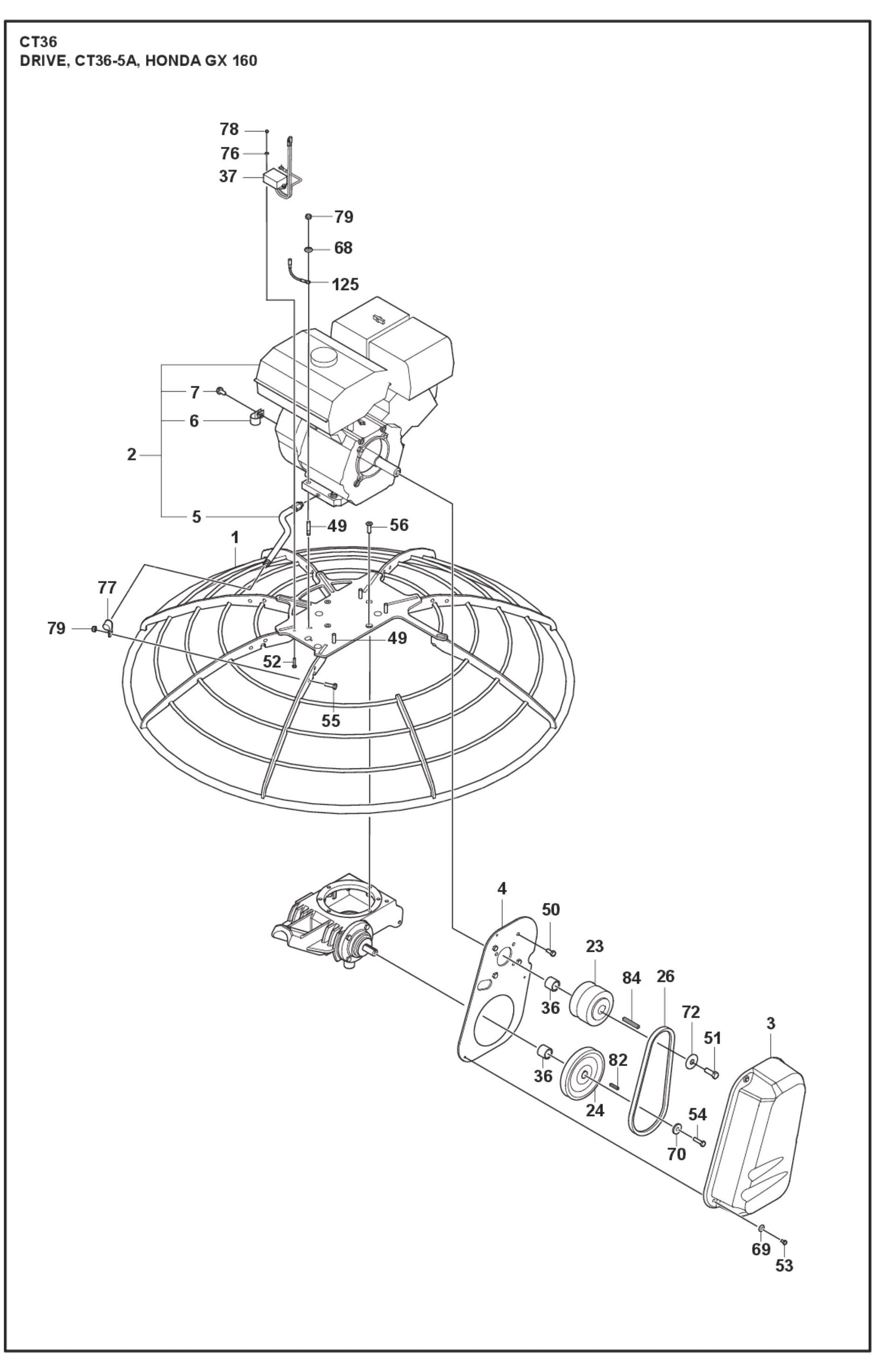 CT36
DRIVE, CT36-5A, HONDA GX 160

78
76
37
79
68
125
7
6
2
5
49
56
1
77
79
49
52
55
4
50
23
84
26
36
72
51
3
36
82
24
54
70
69
53