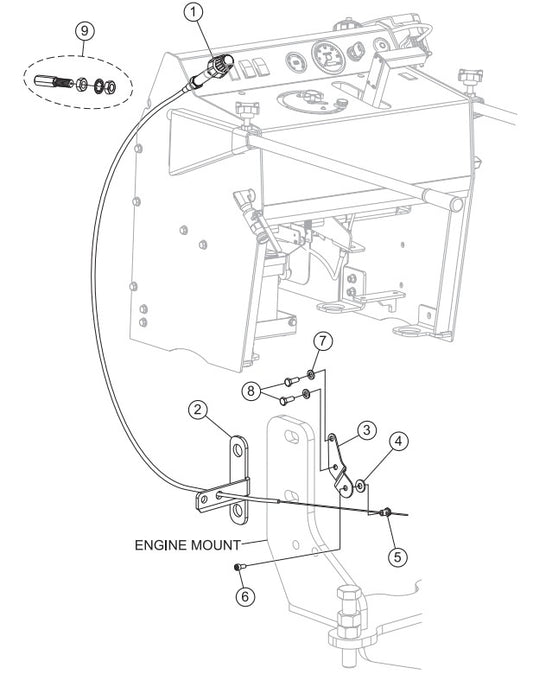 9
1
7
8
2
3
4
ENGINE MOUNT
5
6