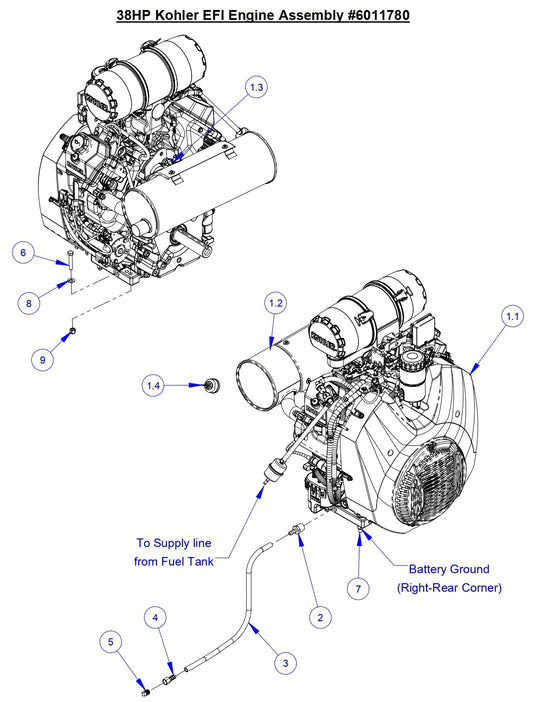 38HP Kohler EFI Engine Assembly #6011780

1.3

6

8

9

1.2

1.1

1.4

To Supply line from Fuel Tank

Battery Ground (Right-Rear Corner)

7

2

4

5

3