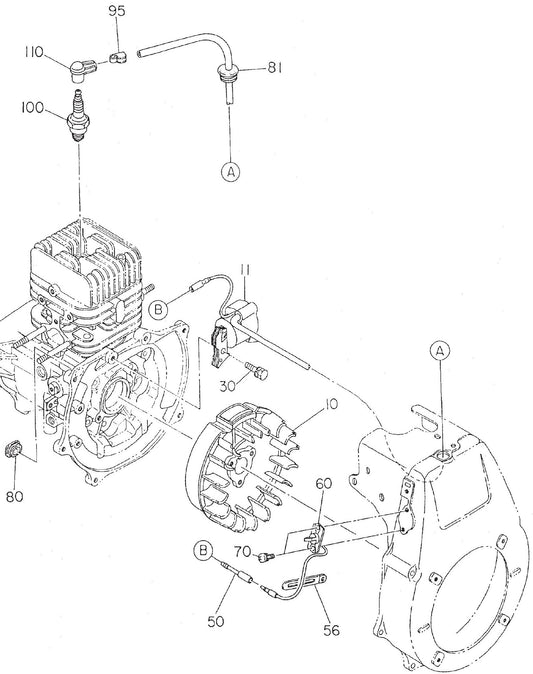 95
110
81
100
A
11
B
30
A
10
80
60
70
B
50
56