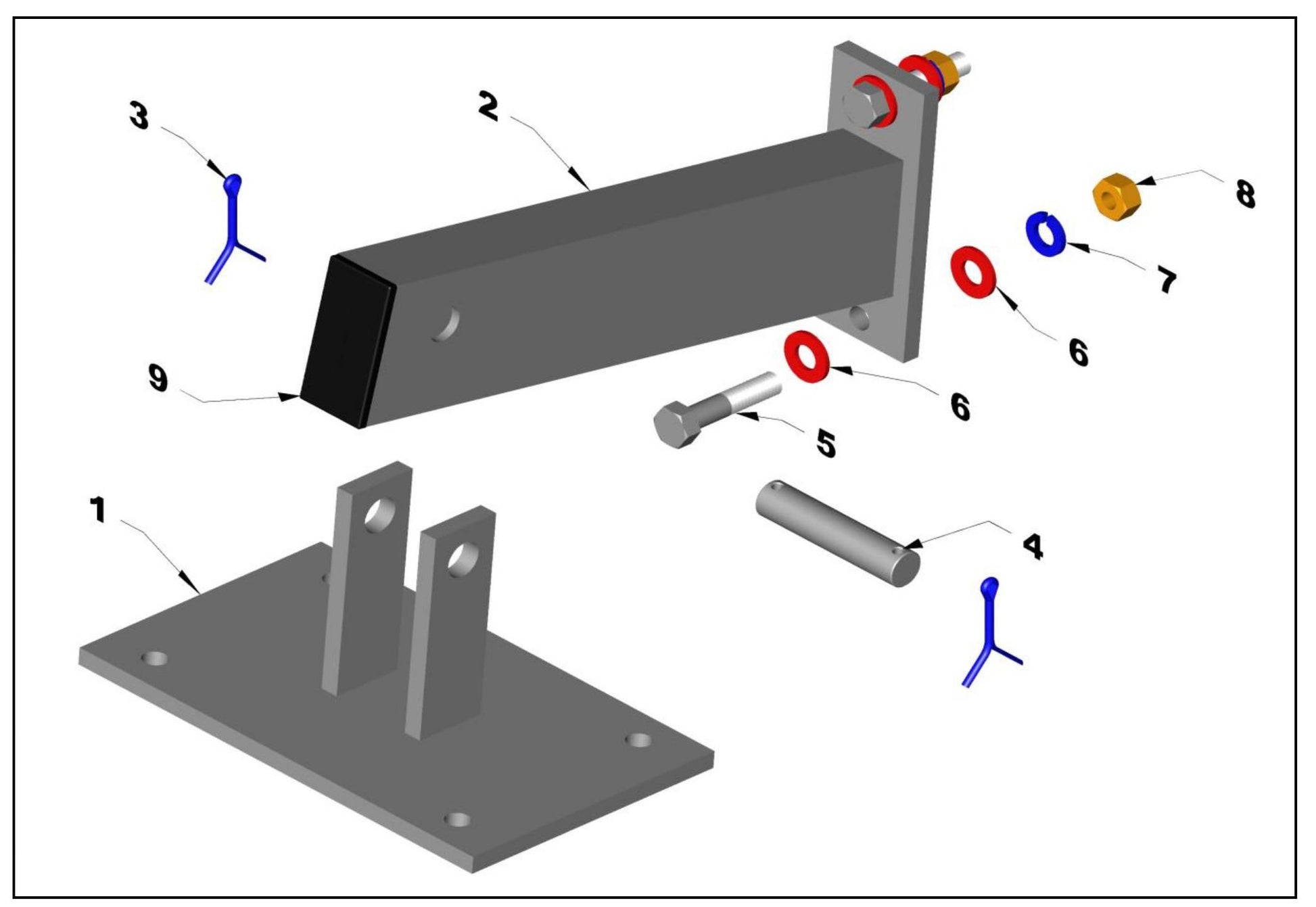 3
2
8
7
6
9
6
5
1
4