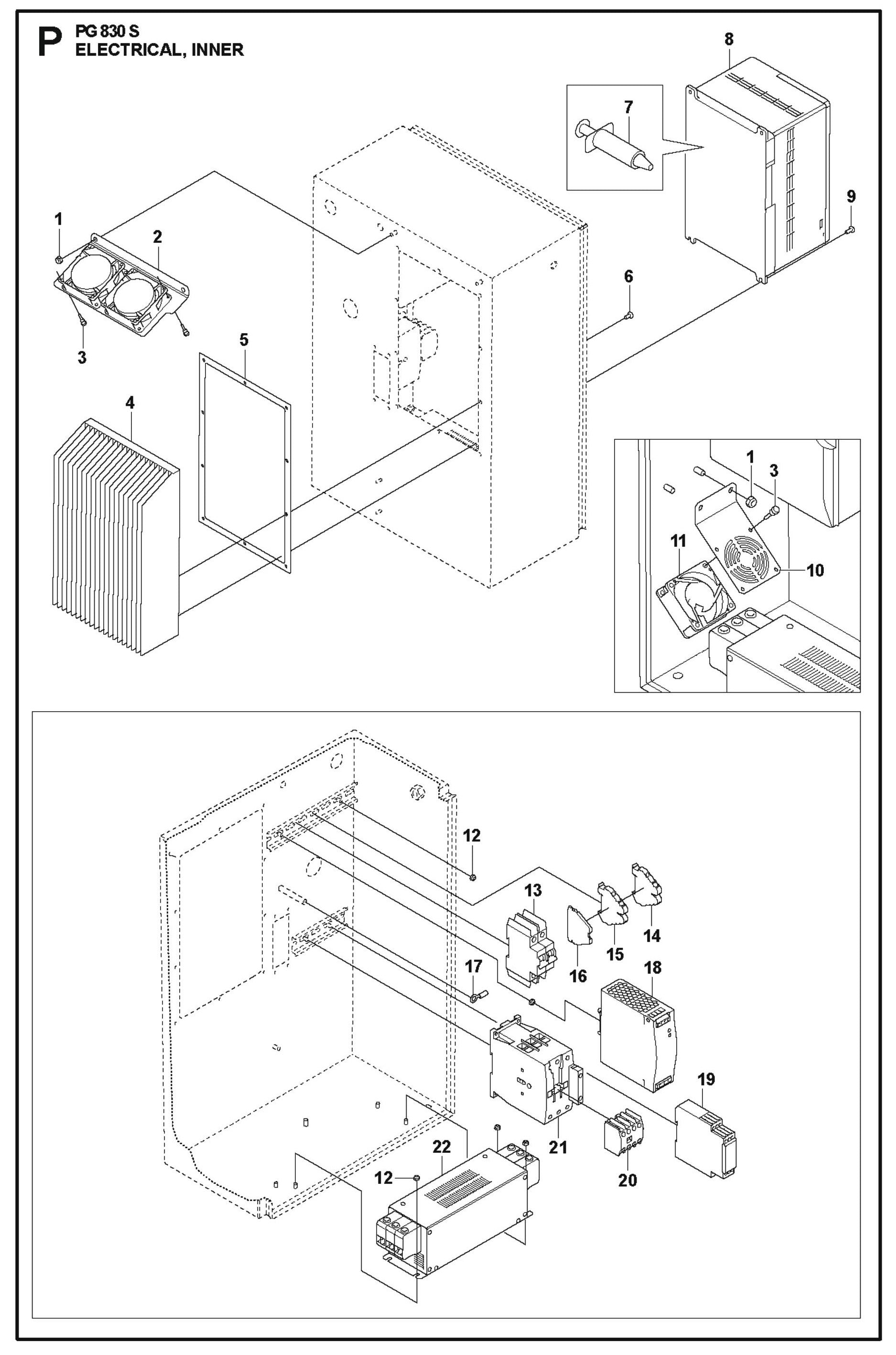 P PG 830 S
ELECTRICAL, INNER

8
7
9
1
2
6
3
5
4
1
3
11
10
12
13
14
15
16
17
18
19
21
20
22
12