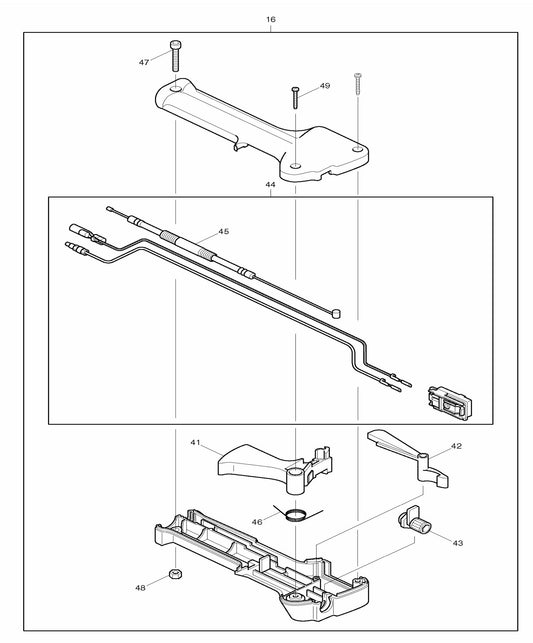 16
47
49
44
45
41
42
46
43
48