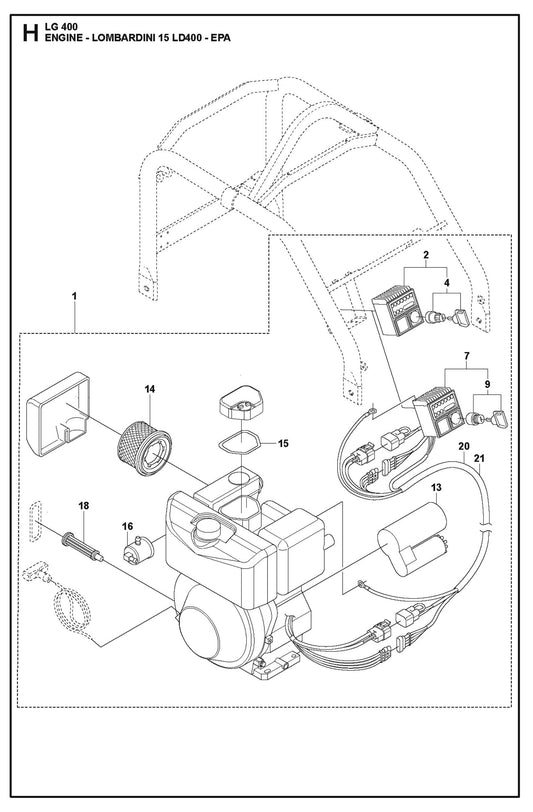 H LG 400
ENGINE - LOMBARDINI 15 LD400 - EPA

1
2
4
7
9
14
15
18
16
13
20
21