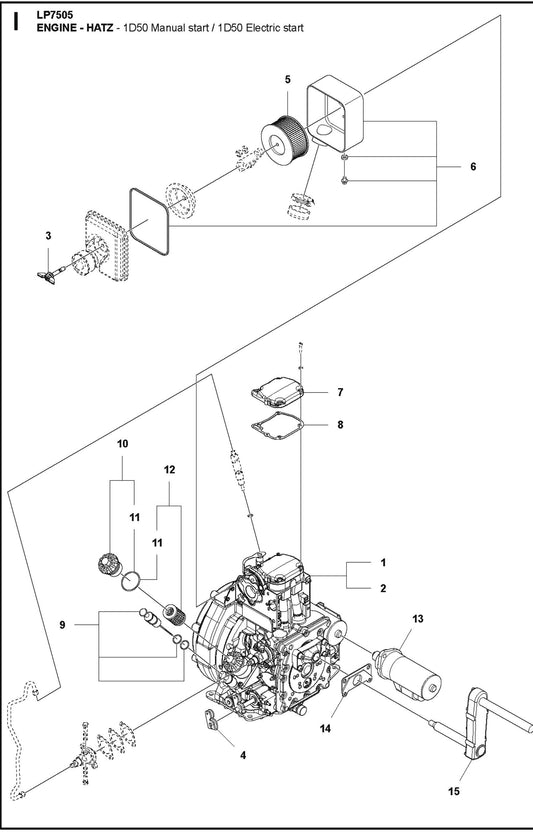 I

LP7505
ENGINE - HATZ - 1D50 Manual start / 1D50 Electric start

5
6
3
7
8
10
12
11
11
1
2
9
13
14
4
15