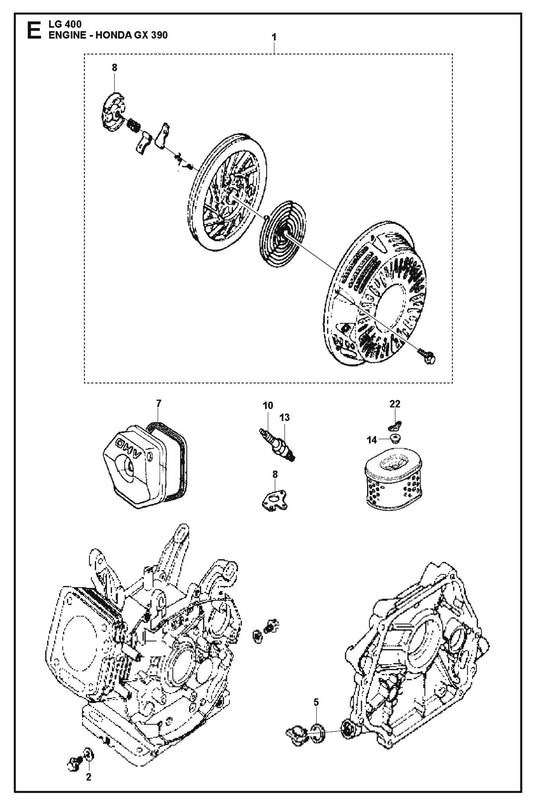 E LG 400
ENGINE - HONDA GX 390

1

8

7

OHV

10

13

8

22

14

5

2