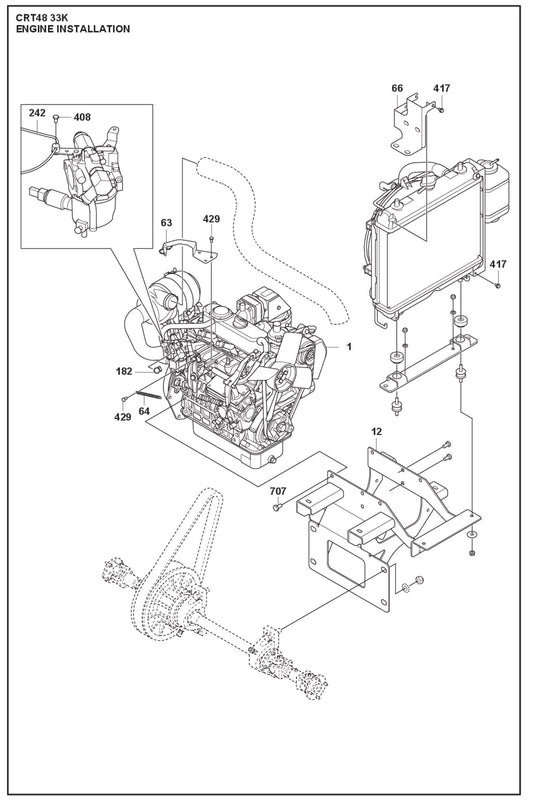 CRT48 33K
ENGINE INSTALLATION

242
408
66
417
63
429
417
1
182
64
429
12
707