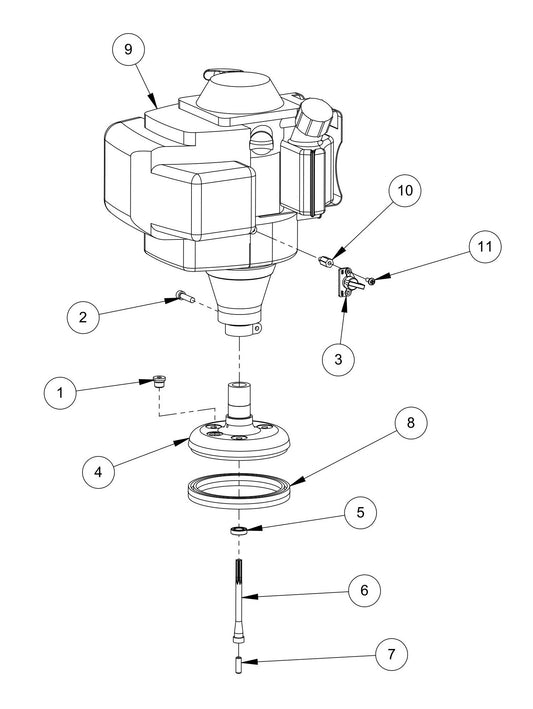 9
10
11
2
3
1
8
4
5
6
7