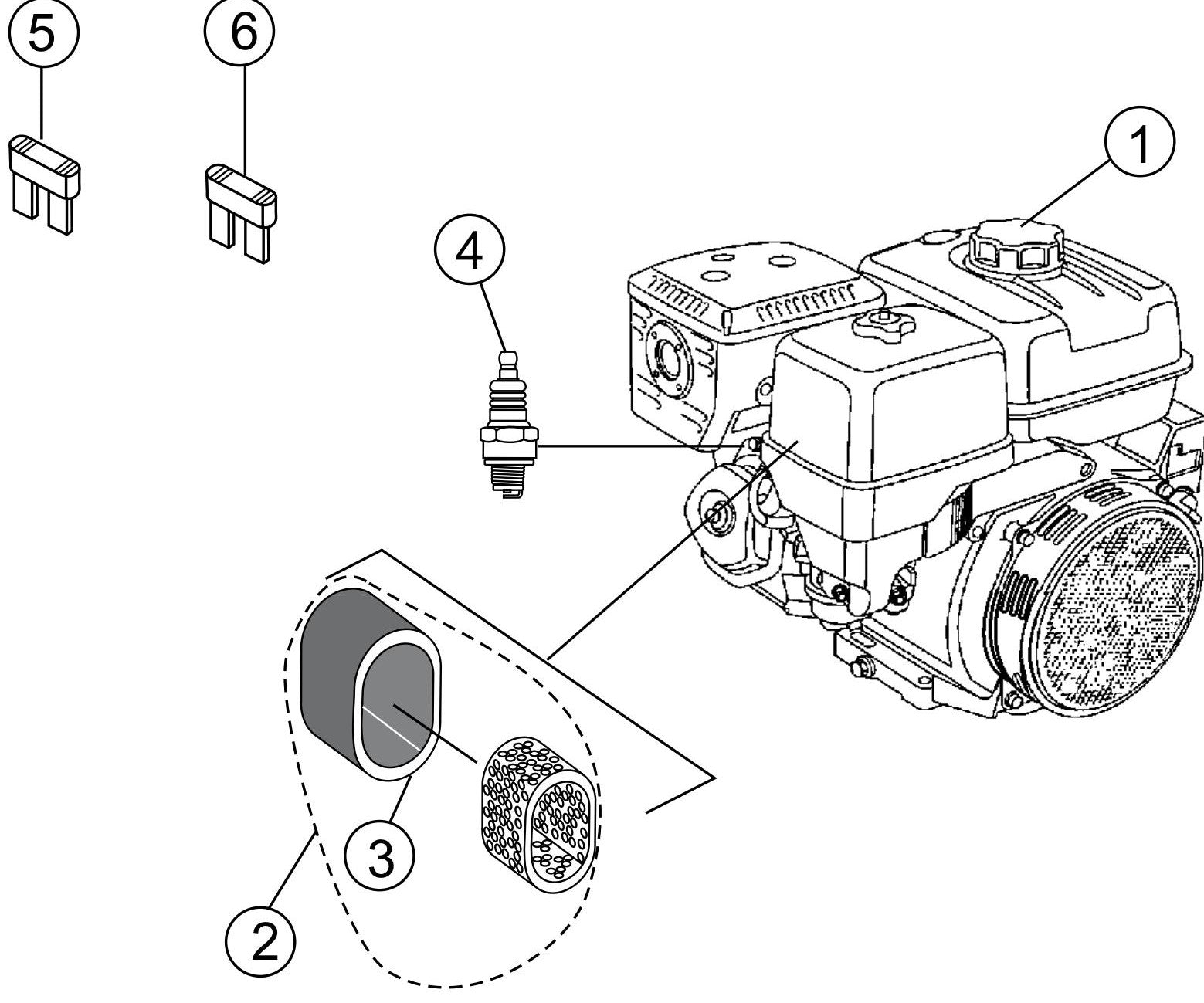 5
6
1
4
3
2