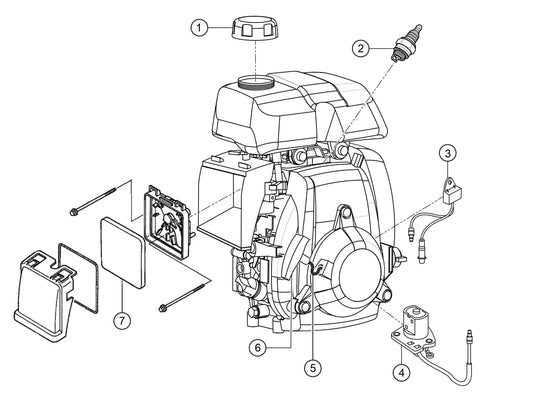 1
2
3
7
6
5
4