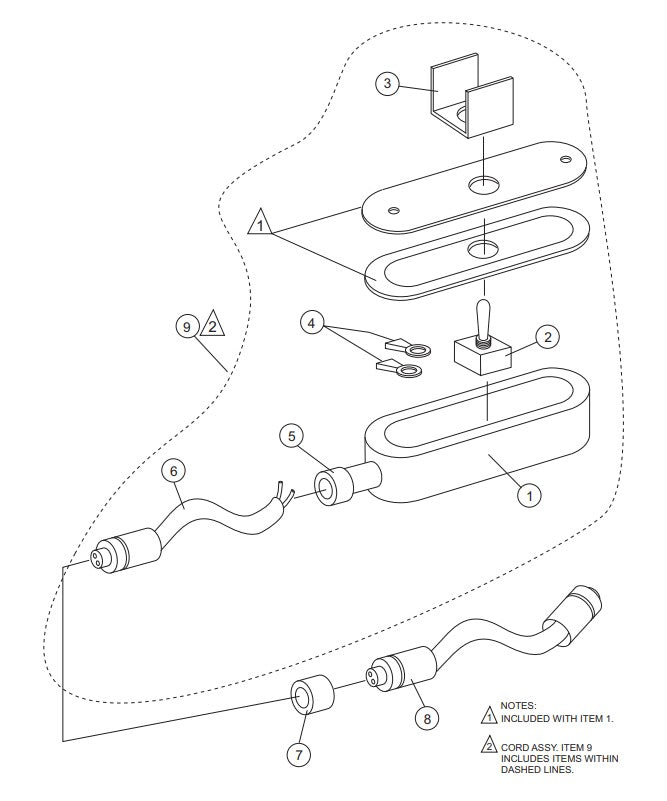 3

1

9 2

4

2

5

6

1

7

8

NOTES:
1 INCLUDED WITH ITEM 1.

2 CORD ASSY. ITEM 9 INCLUDES ITEMS WITHIN DASHED LINES.