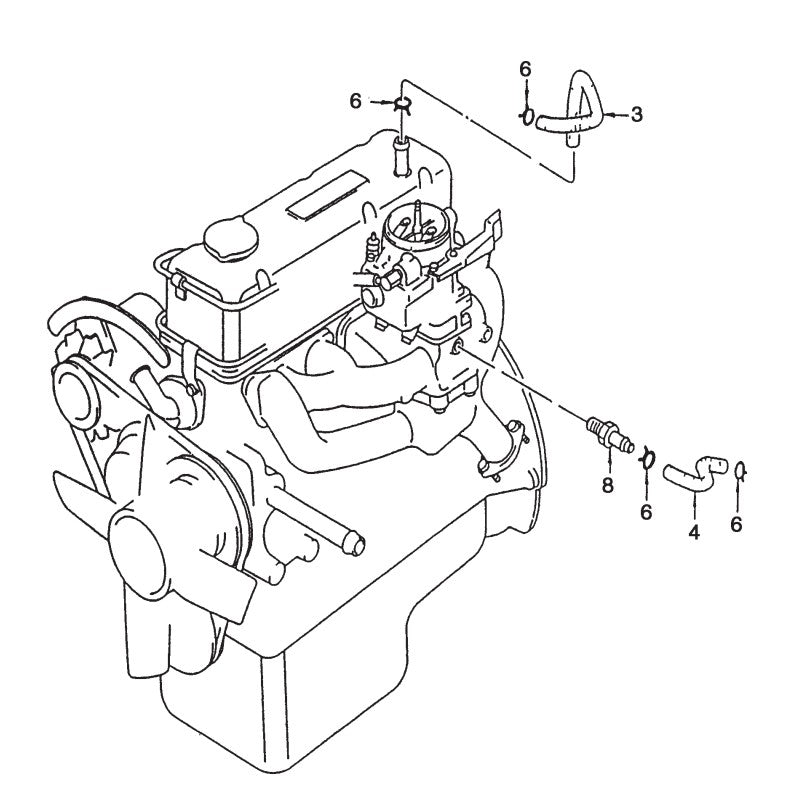 6
6
3
8
6
4
6