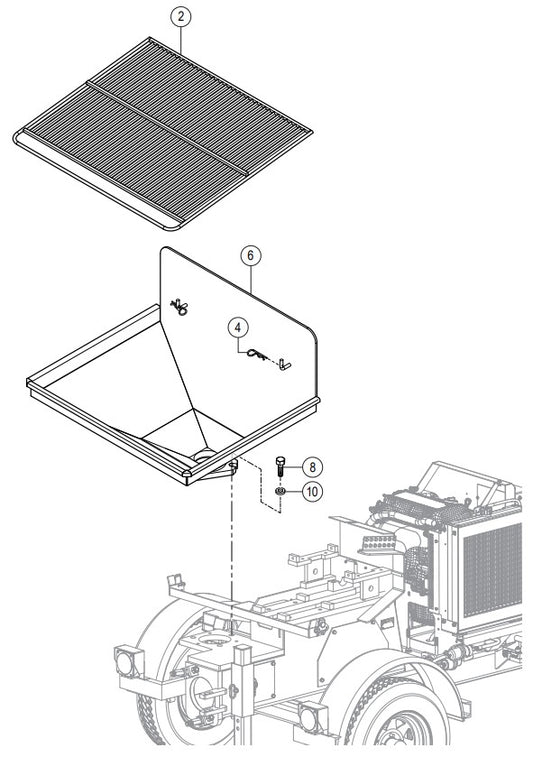 2
6
4
8
10