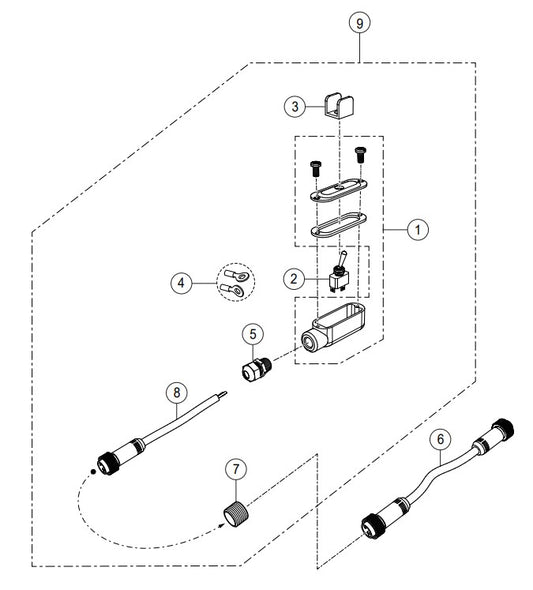 9
3
1
4
2
5
8
6
7