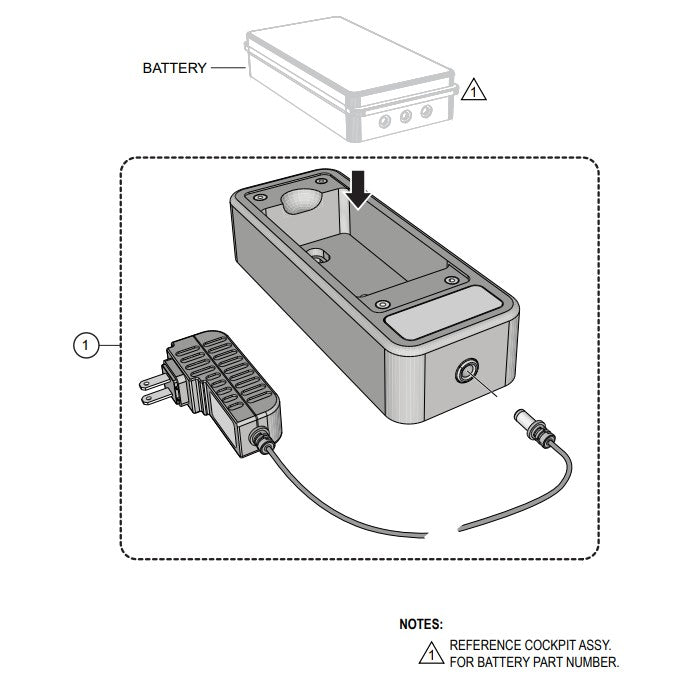 BATTERY

1

1

NOTES:

1 REFERENCE COCKPIT ASSY. FOR BATTERY PART NUMBER.