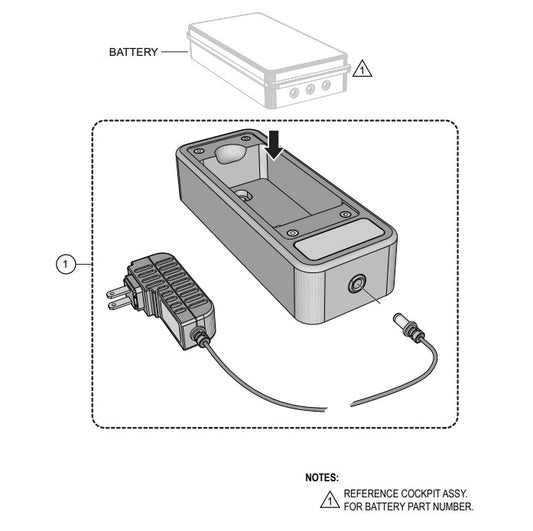 BATTERY

1

1

NOTES:

1 REFERENCE COCKPIT ASSY. FOR BATTERY PART NUMBER.