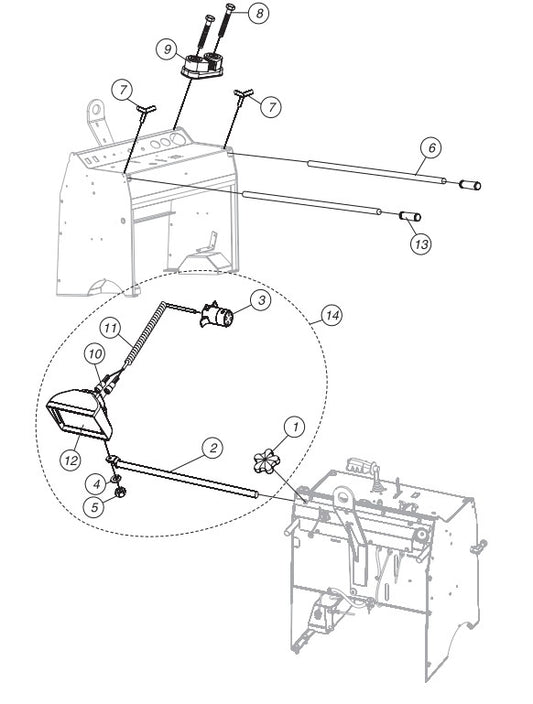 8
9
7
7
6
13
3
14
11
10
12
1
2
4
5