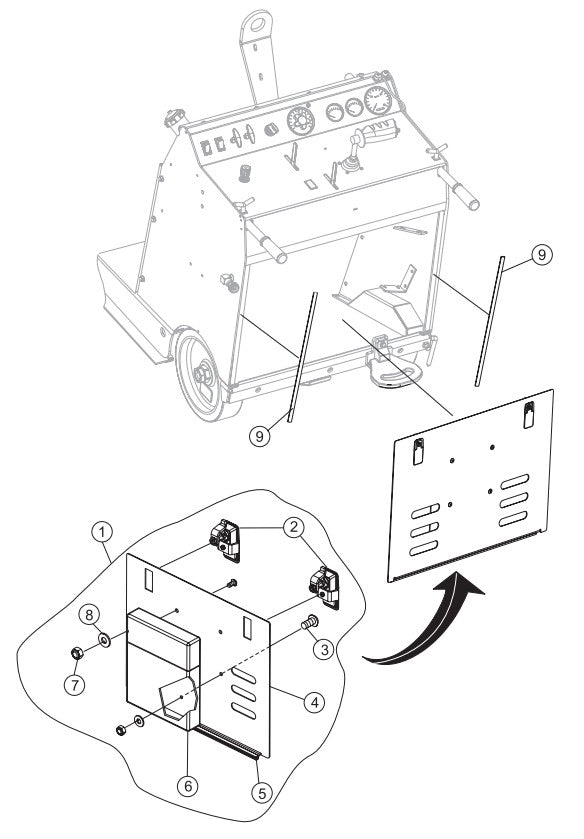 9
9
1
2
8
3
7
4
6
5