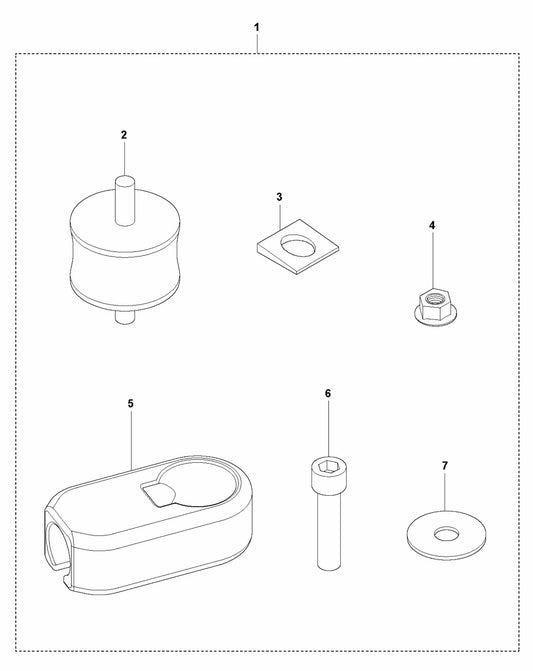 1
2
3
4
5
6
7