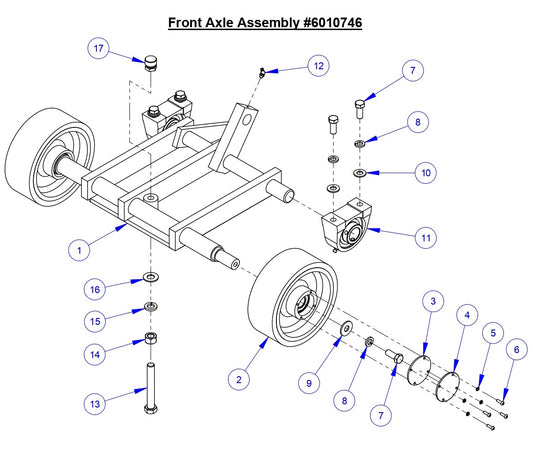 Front Axle Assembly #6010746

17
12
7
8
10
11
1
16
15
14
13
2
9
8
7
3
4
5
6