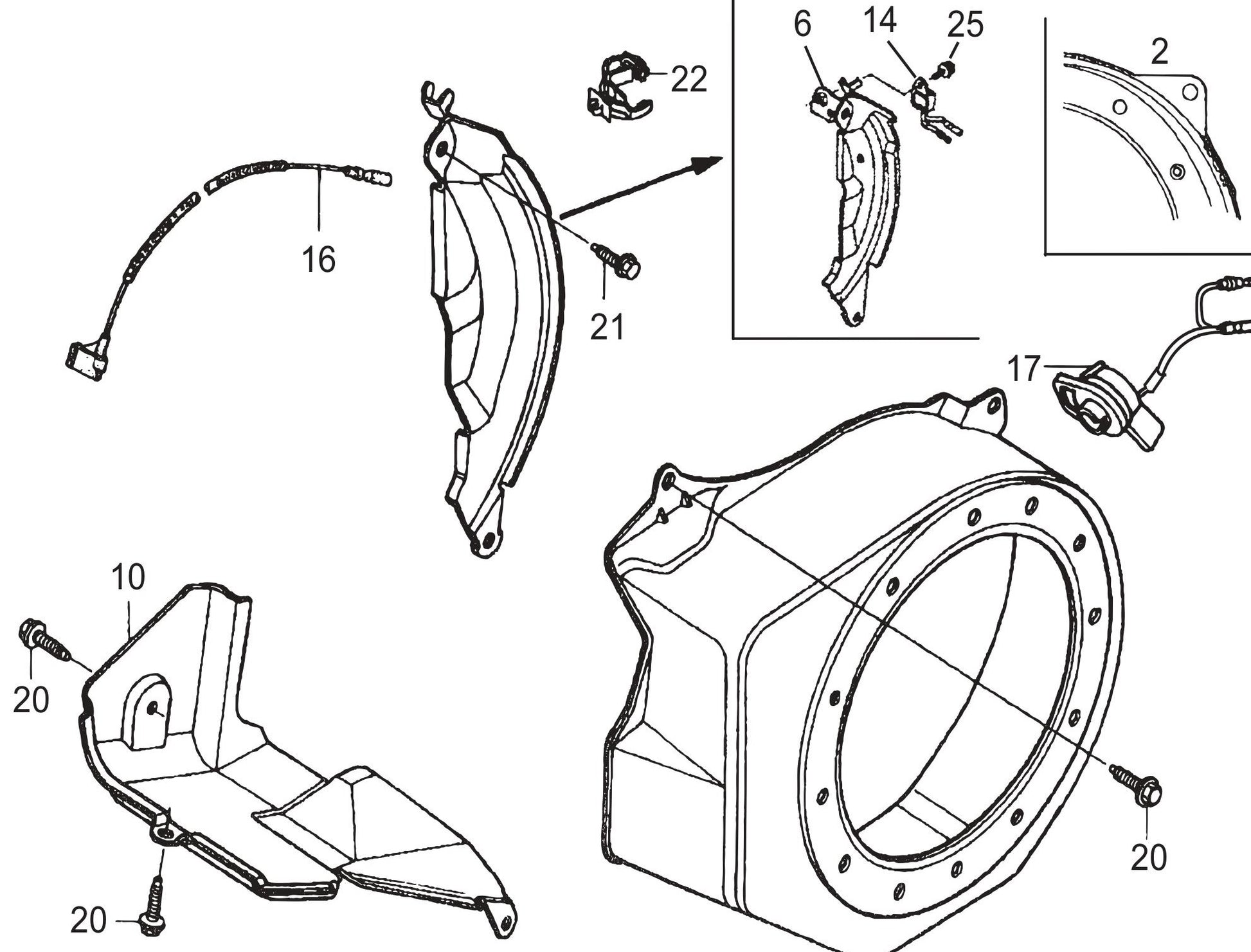 6
14
25
2
22
16
21
17
10
20
20
20