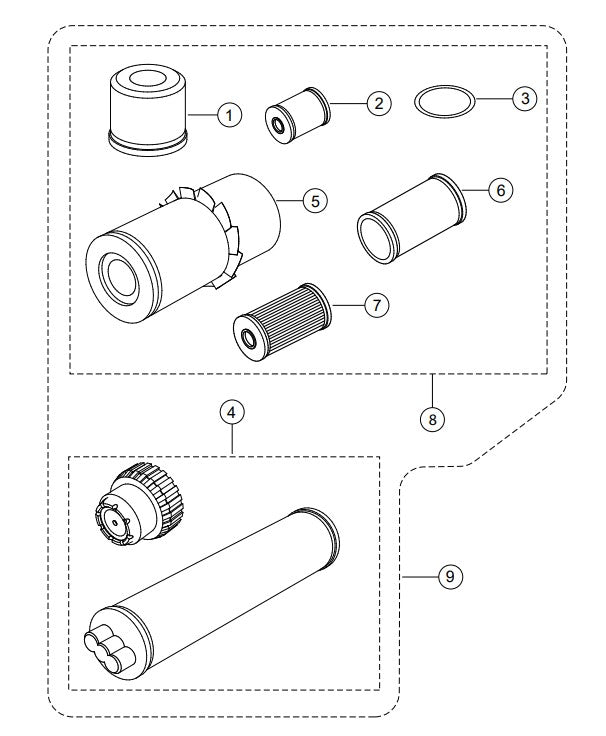 1
2
3
5
6
7
8
4
9