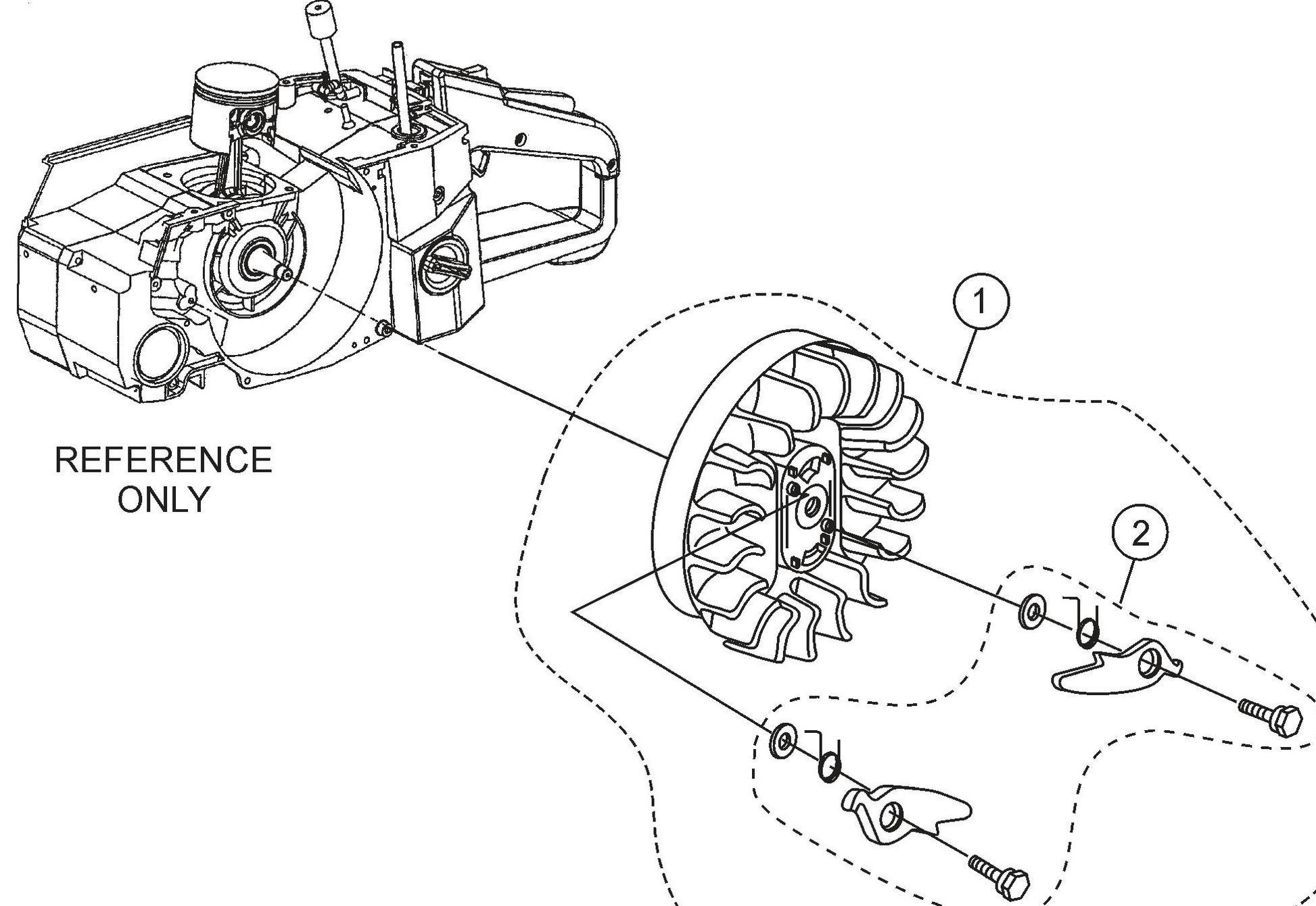 REFERENCE ONLY

1

2