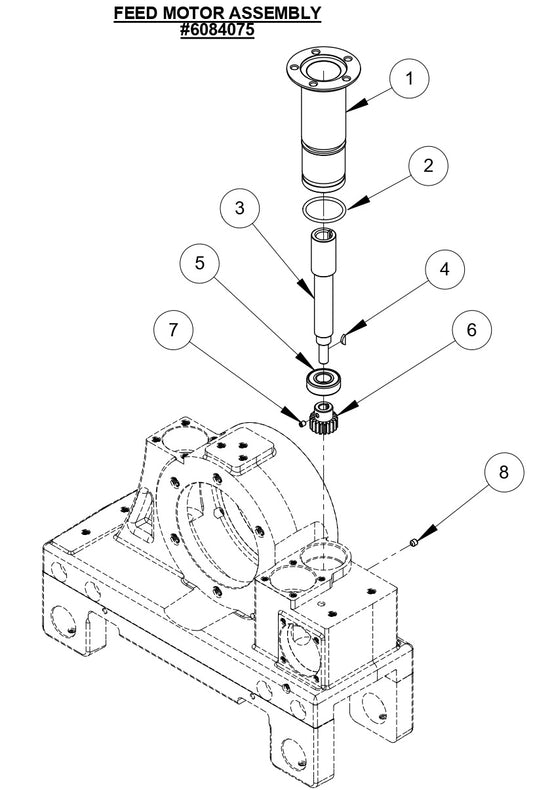 FEED MOTOR ASSEMBLY
#6084075

1
2
3
5
4
7
6
8