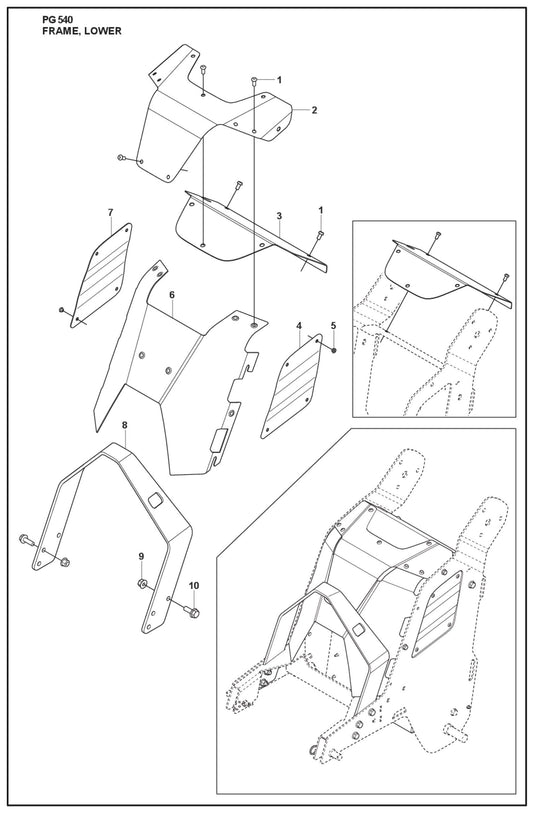 PG 540
FRAME, LOWER

1
2
3
1
7
6
4
5
8
9
10